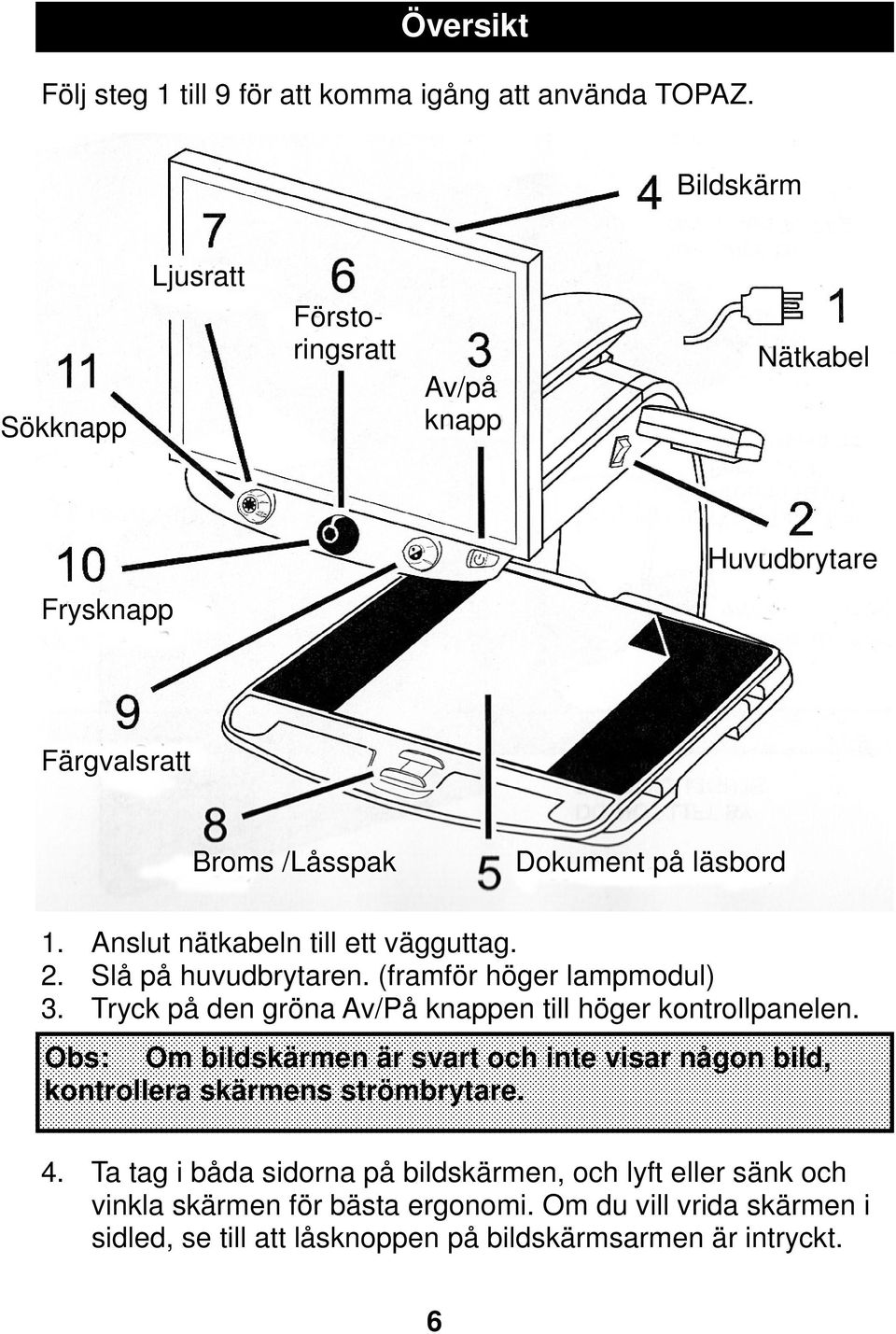 Översikt

Följ steg 1 till 9 för att komma igång att använda TOPAZ.

4 Bildskärm

7 Ljusratt

6 Förstoringsratt

3 Av/på knapp

1 Nätkabel

11 Sökknapp

2 Huvudbrytare

10 Frysknapp

9 Färgvalsratt

8 Broms /Låsspak

5 Dokument på läsbord

1. Anslut nätkabeln till ett vägguttag.
2. Slå på huvudbrytaren. (framför höger lampmodul)
3. Tryck på den gröna Av/På knappen till höger kontrollpanelen.

Obs: Om bildskärmen är svart och inte visar någon bild, kontrollera skärmens strömbrytare.

4. Ta tag i båda sidorna på bildskärmen, och lyft eller sänk och vinkla skärmen för bästa ergonomi. Om du vill vrida skärmen i sidled, se till att låsknoppen på bildskärmsarmen är intryckt.

6