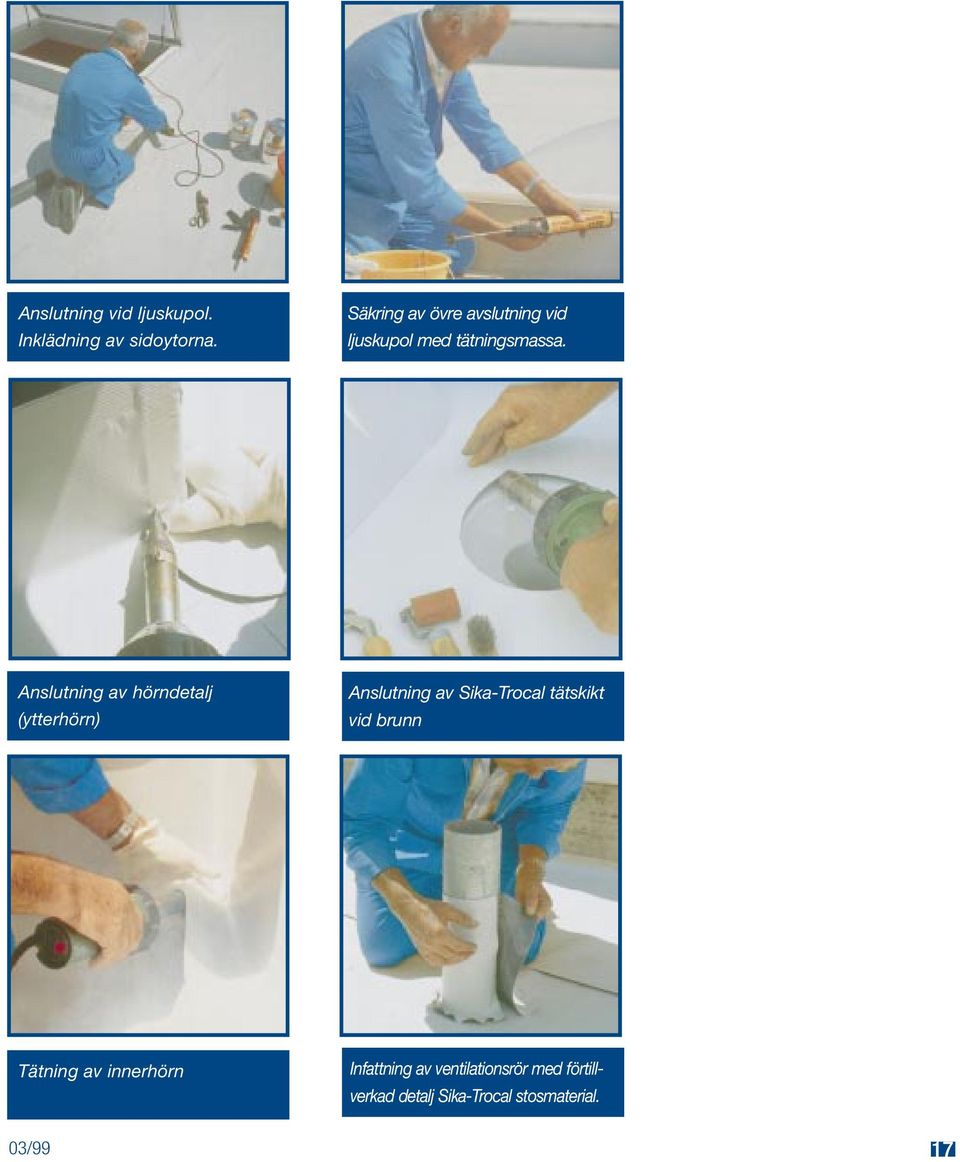 Anslutning vid ljuskupol. Inklädning av sidoytorna.

Säkring av övre avslutning vid ljuskupol med tätningsmassa.

Anslutning av hörndetalj (ytterhörn)

Anslutning av Sika-Trocal tätskikt vid brunn

Tätning av innerhörn

Infattning av ventilationsrör med förtillverkad detalj Sika-Trocal stosmaterial.

03/99

17