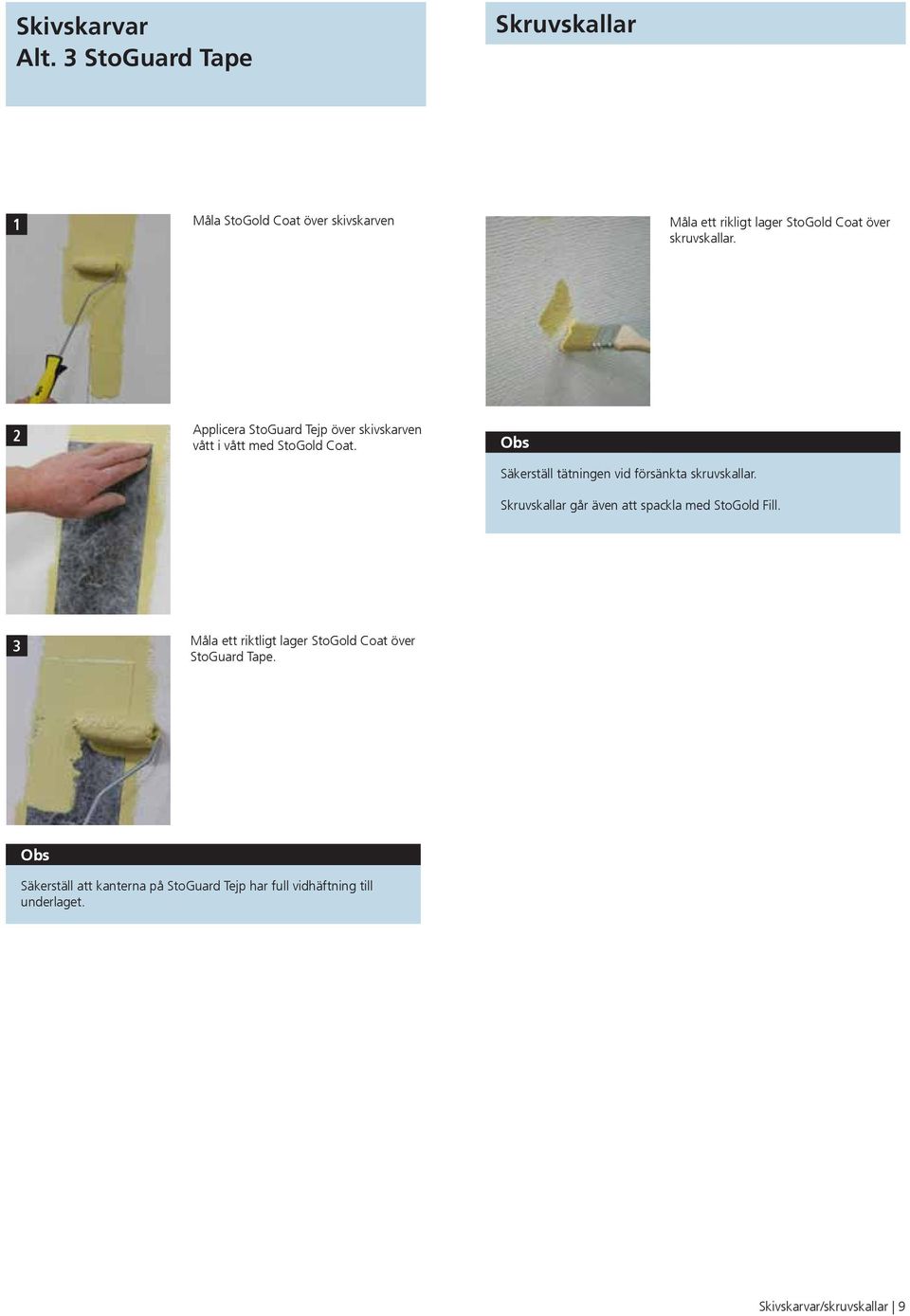 Skivskarvar
Alt. 3 StoGuard Tape

1

Måla StoGold Coat över skivskarven

2

Applicera StoGuard Tejp över skivskarven vått i vått med StoGold Coat.

3

Måla ett riktligt lager StoGold Coat över StoGuard Tape.

Obs

Säkerställ att kanterna på StoGuard Tejp har full vidhäftning till underlaget.

Skruvskallar

Måla ett rikligt lager StoGold Coat över skruvskallar.

Obs

Säkerställ tätningen vid försänkta skruvskallar.

Skruvskallar går även att spackla med StoGold Fill.

Skivskarvar/skruvskallar | 9