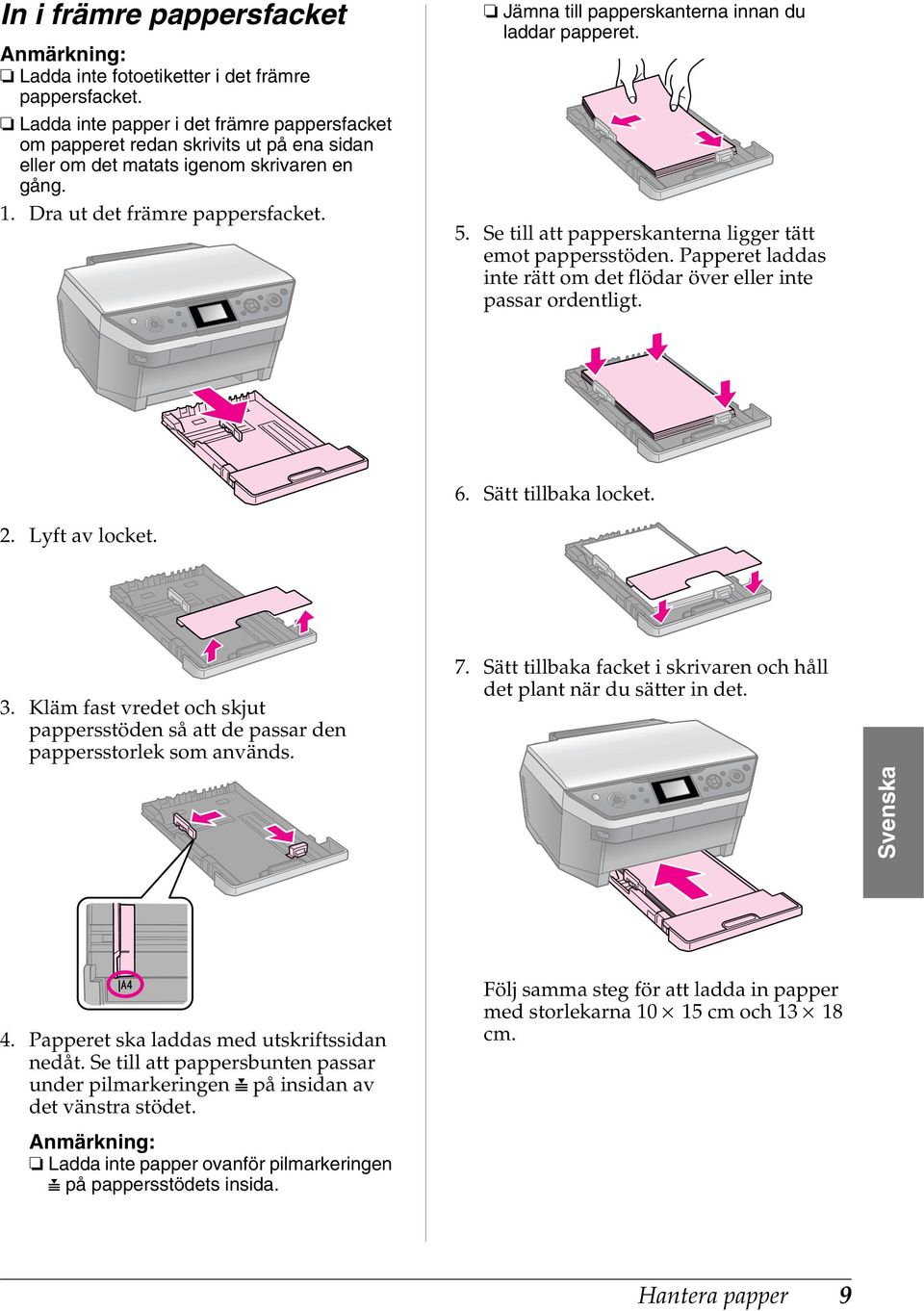 In i främre pappersfacket

Anmärkning:
❏ Ladda inte fotoetiketter i det främre pappersfacket.
❏ Ladda inte papper i det främre pappersfacket om papperet redan skrivits ut på ena sidan eller om det matats igenom skrivaren en gång.

1. Dra ut det främre pappersfacket.

2. Lyft av locket.

3. Kläm fast vredet och skjut pappersstöden så att de passar den pappersstorlek som används.

A4

4. Papperet ska laddas med utskriftssidan nedåt. Se till att pappersbunten passar under pilmarkeringen ≚ på insidan av det vänstra stödet.

Anmärkning:
❏ Ladda inte papper ovanför pilmarkeringen ≚ på pappersstödets insida.

❏ Jämna till papperskanterna innan du laddar papperet.

5. Se till att papperskanterna ligger tätt emot pappersstöden. Papperet laddas inte rätt om det flödar över eller inte passar ordentligt.

6. Sätt tillbaka locket.

7. Sätt tillbaka facket i skrivaren och håll det plant när du sätter in det.

Följ samma steg för att ladda in papper med storlekarna 10 × 15 cm och 13 × 18 cm.

Svenska

Hantera papper 9