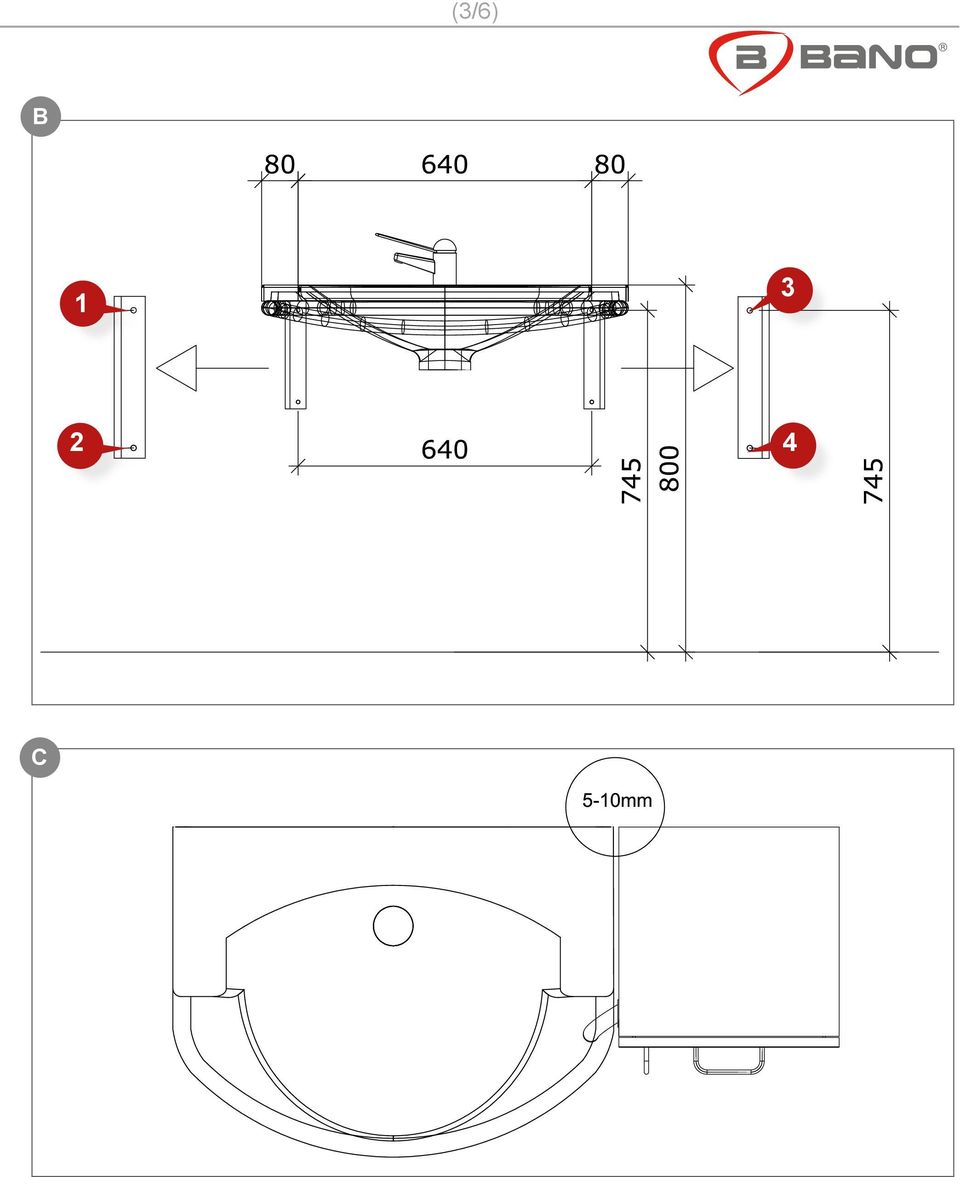 (3/6)

B BANO®

B

80 640 80

1

2

3

4

640

745

800

745

C

5-10mm