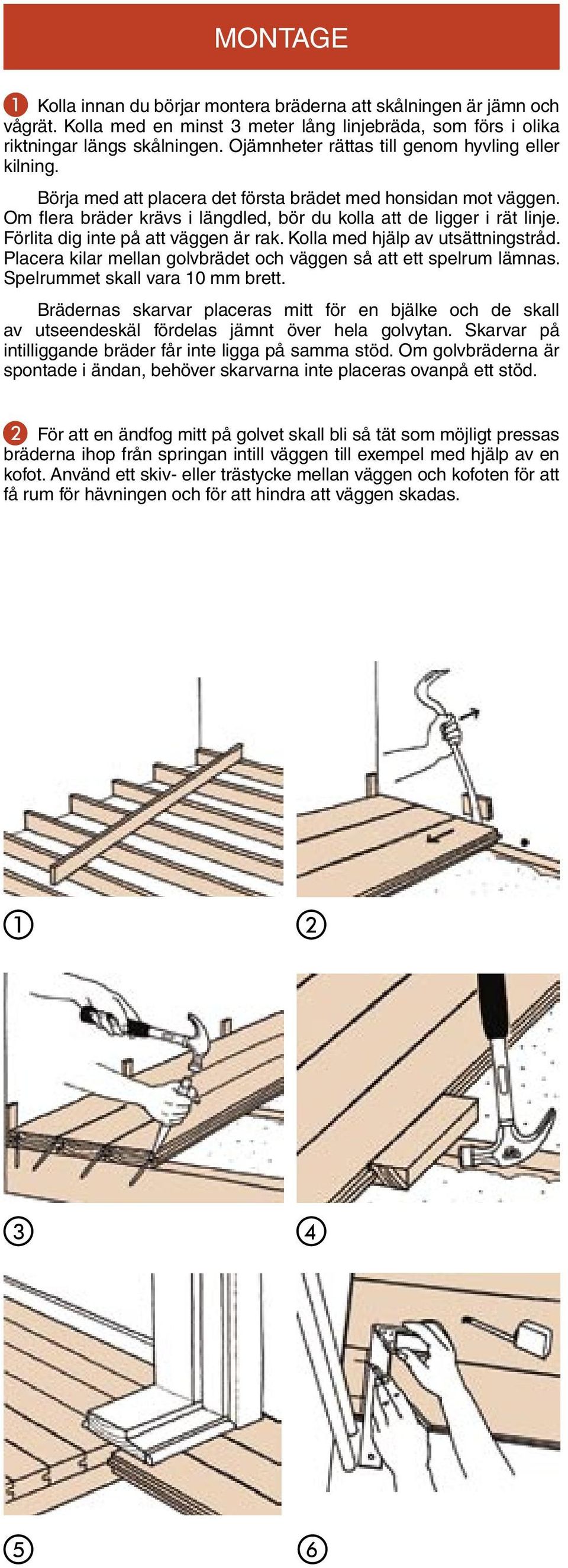 MONTAGE

1 Kolla innan du börjar montera bräderna att skålningen är jämn och vågrät. Kolla med en minst 3 meter lång linjebräda, som förs i olika riktningar längs skålningen. Ojämnheter rättas till genom hyvling eller kilning.

Börja med att placera det första brädet med honsidan mot väggen. Om flera bräder krävs i längdled, bör du kolla att de ligger i rät linje. Förlita dig inte på att väggen är rak. Kolla med hjälp av utsättningstråd. Placera kilar mellan golvbrädet och väggen så att ett spelrum lämnas. Spelrummet skall vara 10 mm brett.

Brädernas skarvar placeras mitt för en bjälke och de skall av utseendeskäl fördelas jämnt över hela golvytan. Skarvar på intilliggande bräder får inte ligga på samma stöd. Om golvbräderna är spontade i ändan, behöver skarvarna inte placeras ovanpå ett stöd.

2 För att en ändfog mitt på golvet skall bli så tät som möjligt pressas bräderna ihop från springan intill väggen till exempel med hjälp av en kofot. Använd ett skiv- eller trästycke mellan väggen och kofoten för att få rum för hävningen och för att hindra att väggen skadas.

1

2

3

4

5

6