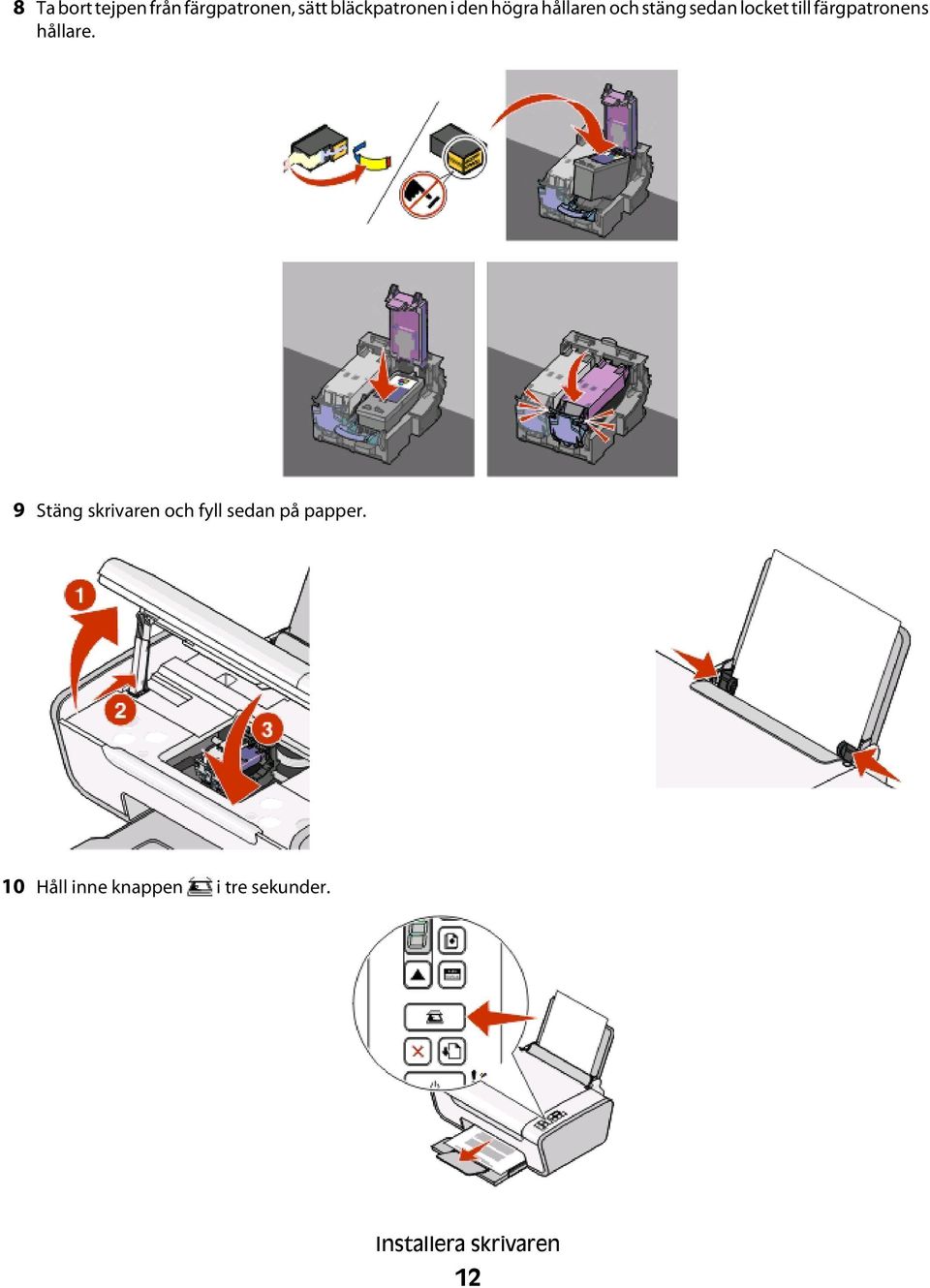 8 Ta bort tejpen från färgpatronen, sätt bläckpatronen i den högra hållaren och stäng sedan locket till färgpatronens hållare.

9 Stäng skrivaren och fyll sedan på papper.

1

2

3

10 Håll inne knappen i tre sekunder.

Installera skrivaren

12