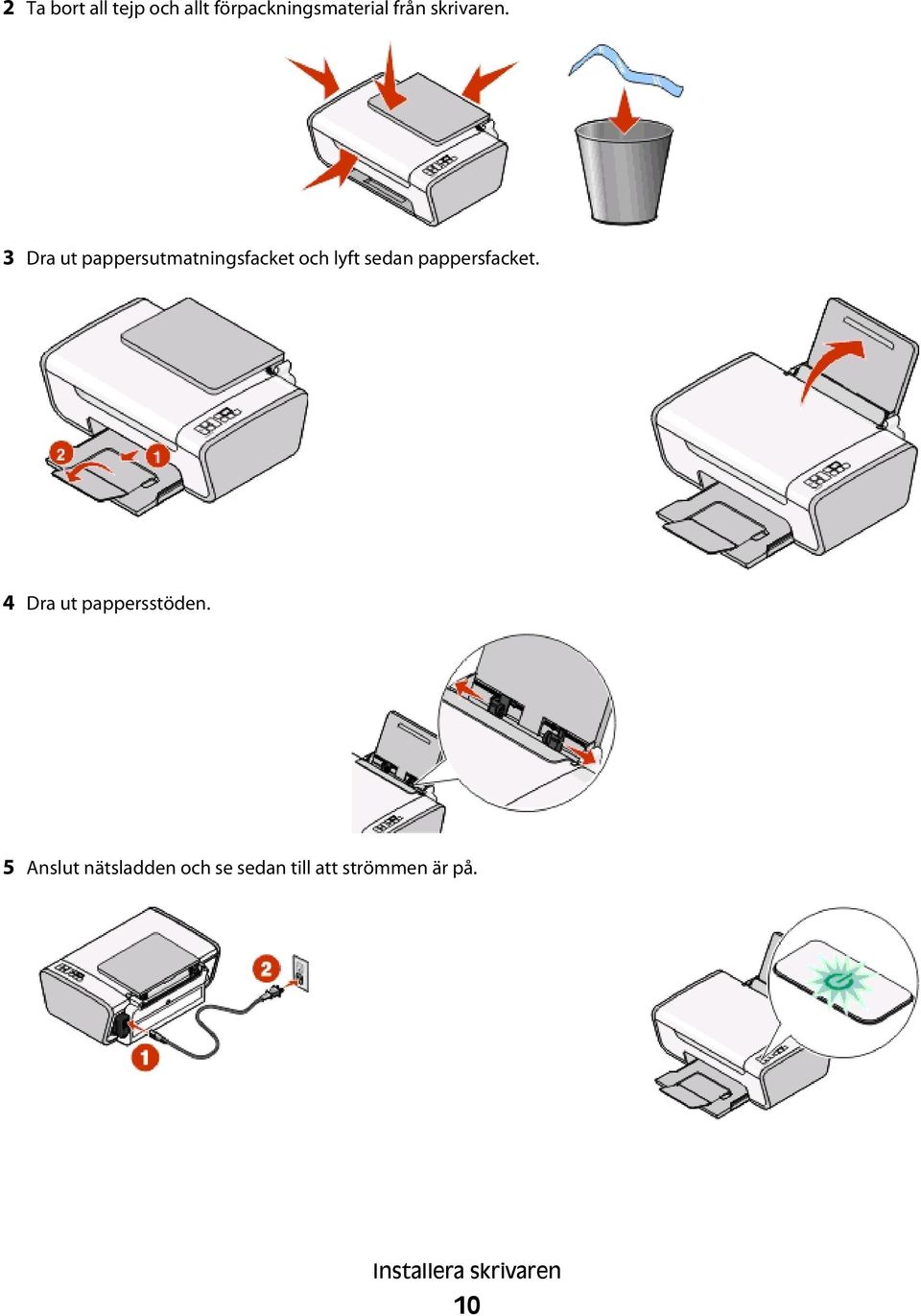 2 Ta bort all tejp och allt förpackningsmaterial från skrivaren.

3 Dra ut pappersutmatningsfacket och lyft sedan pappersfacket.

2

1

4 Dra ut pappersstöden.

5 Anslut nätsladden och se sedan till att strömmen är på.

2

1

Installera skrivaren

10