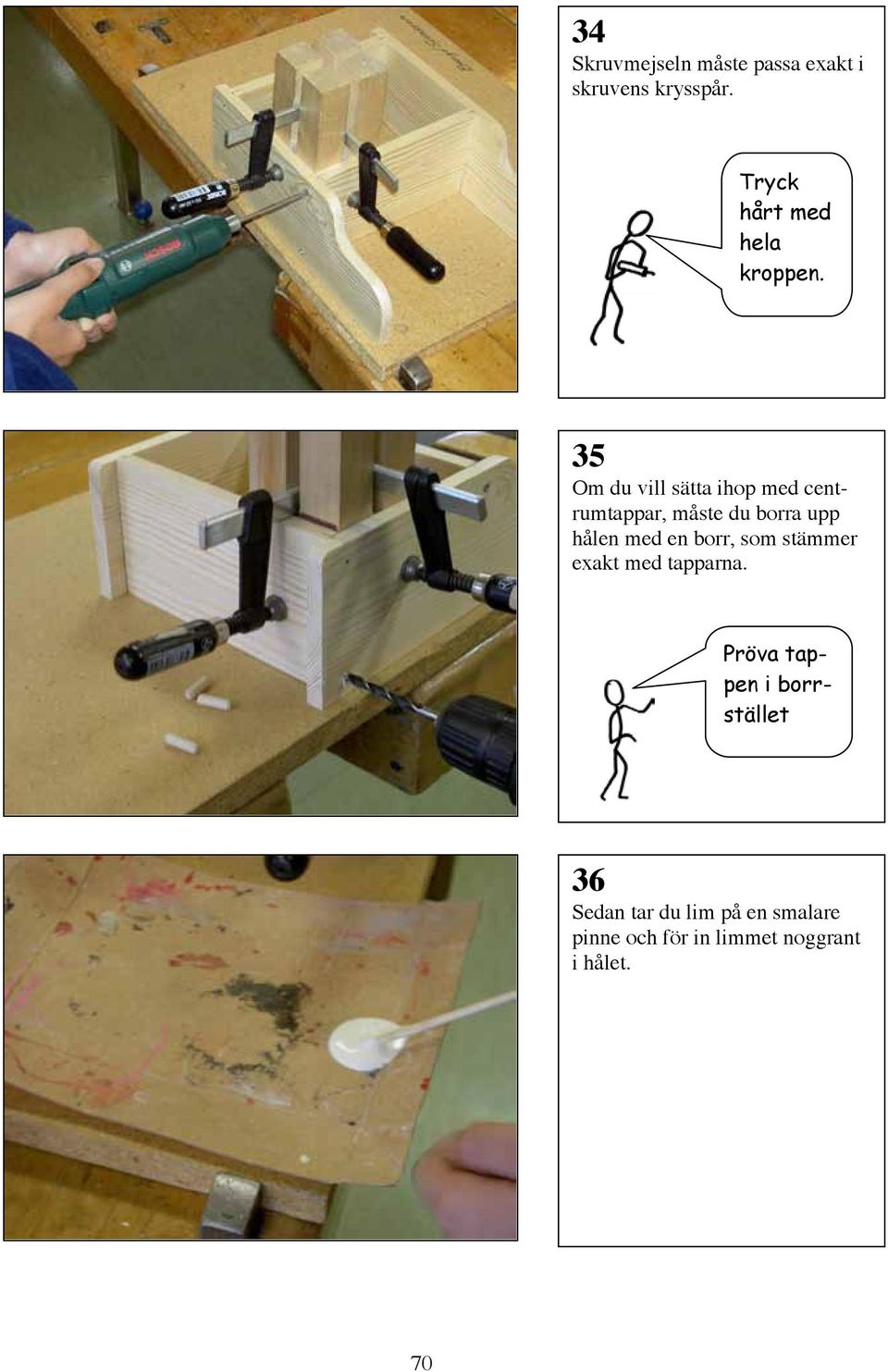 34
Skruvmejseln måste passa exakt i skruvens krysspår.

Tryck hårt med hela kroppen.

35
Om du vill sätta ihop med centrumtappar, måste du borra upp hålen med en borr, som stämmer exakt med tapparna.

Pröva tappen i borrstället

36
Sedan tar du lim på en smalare pinne och för in limmet noggrant i hålet.

70