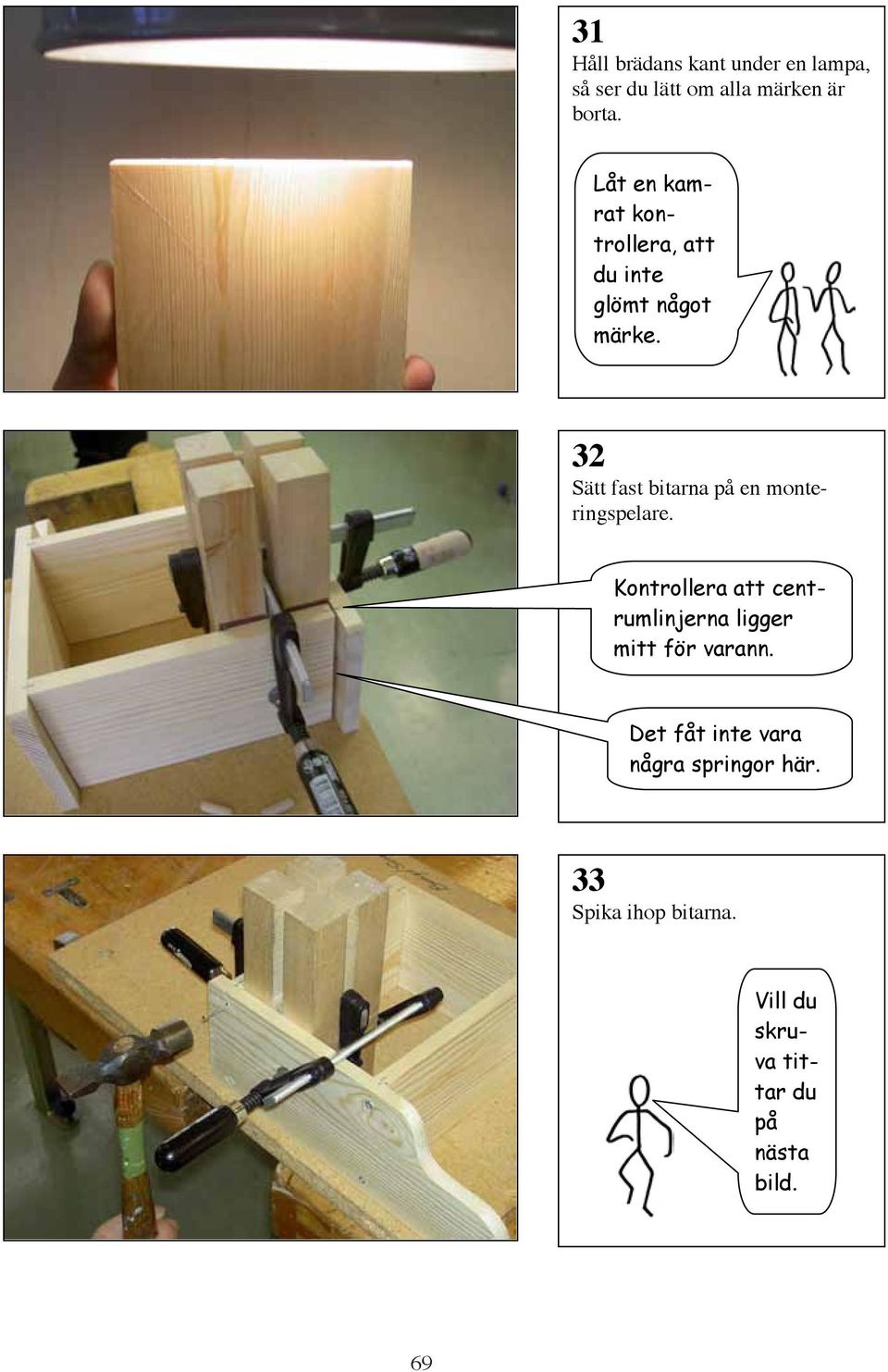 31
Håll brädans kant under en lampa, så ser du lätt om alla märken är borta.

Låt en kamrat kontrollera, att du inte glömt något märke.

32
Sätt fast bitarna på en monteringspelare.

Kontrollera att centrumlinjerna ligger mitt för varann.

Det fåt inte vara några springor här.

33
Spika ihop bitarna.

Vill du skruva tittar du på nästa bild.

69