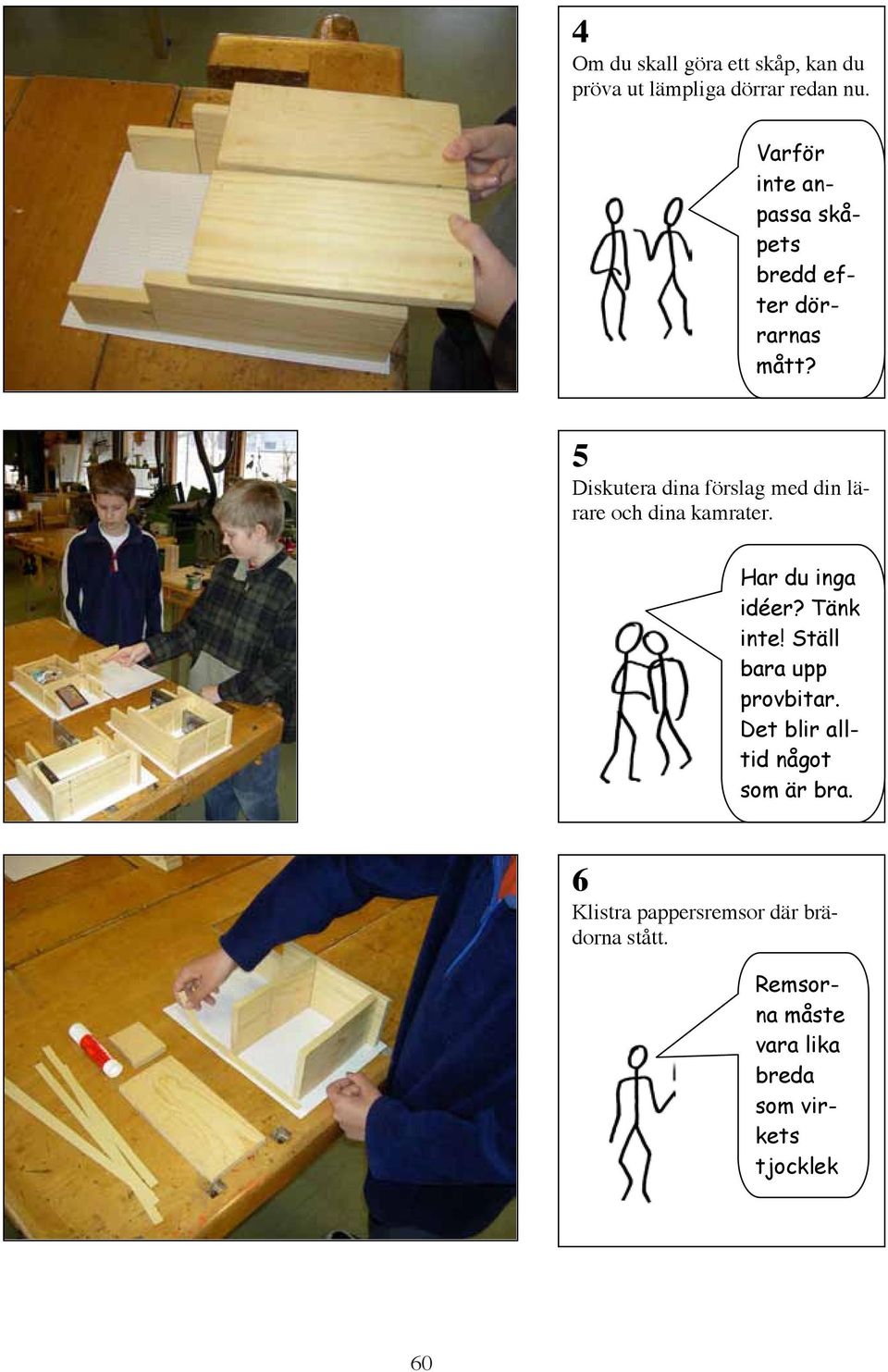 4

Om du skall göra ett skåp, kan du pröva ut lämpliga dörrar redan nu.

Varför inte anpassa skåpets bredd efter dörrarnas mått?

5

Diskutera dina förslag med din lärare och dina kamrater.

Har du inga idéer? Tänk inte! Ställ bara upp provbitar. Det blir alltid något som är bra.

6

Klistra pappersremsor där brädorna stått.

Remsorna måste vara lika breda som virkets tjocklek

60