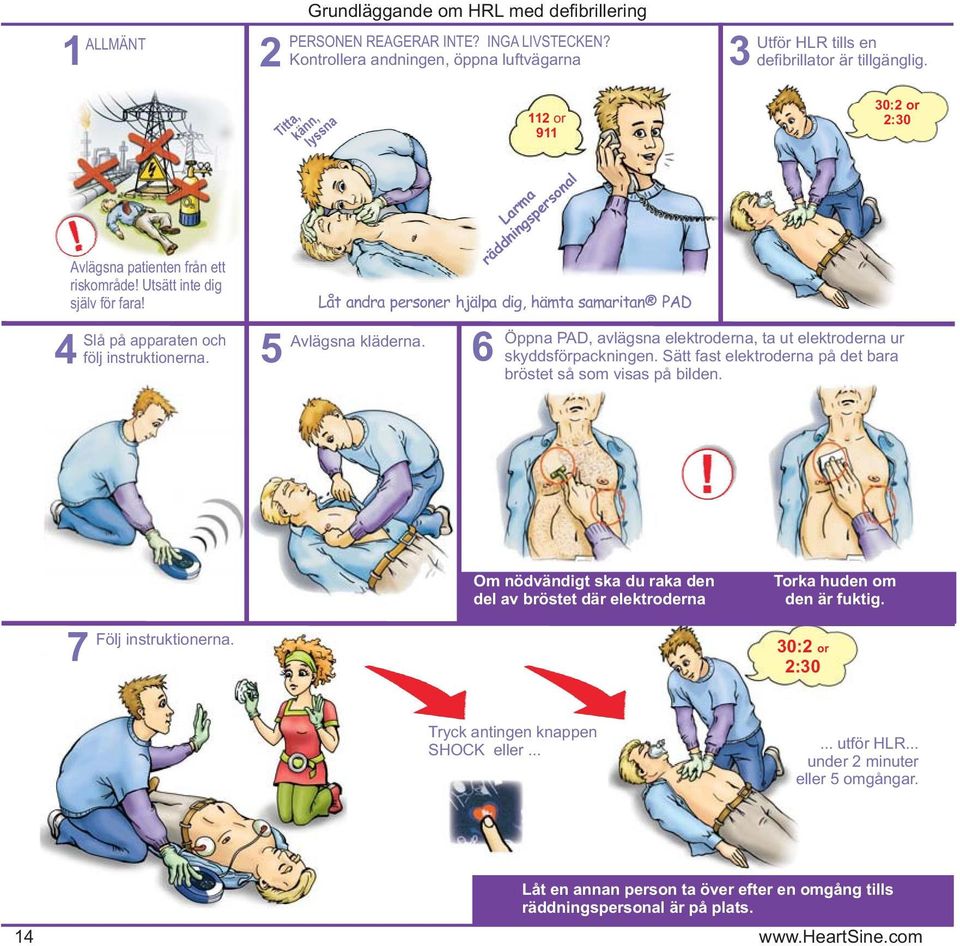 Grundläggande om HRL med defibrillering

1 ALLMÄNT

Avlägsna patienten från ett riskområde! Utsätt inte dig själv för fara!

2 PERSONEN REAGERAR INTE? INGA LIVSTECKEN?
Kontrollera andningen, öppna luftvägarna

Titta, känn, lyssna

112 or 911

Larma räddningspersonal

Låt andra personer hjälpa dig, hämta samaritan® PAD

3 Utför HLR tills en defibrillator är tillgänglig.

30:2 or 2:30

4 Slå på apparaten och följ instruktionerna.

5 Avlägsna kläderna.

6 Öppna PAD, avlägsna elektroderna, ta ut elektroderna ur skyddsförpackningen. Sätt fast elektroderna på det bara bröstet så som visas på bilden.

Om nödvändigt ska du raka den del av bröstet där elektroderna

Torka huden om den är fuktig.

7 Följ instruktionerna.

Tryck antingen knappen SHOCK eller ...

30:2 or 2:30

... utför HLR... under 2 minuter eller 5 omgångar.

Låt en annan person ta över efter en omgång tills räddningspersonal är på plats.

14

www.HeartSine.com