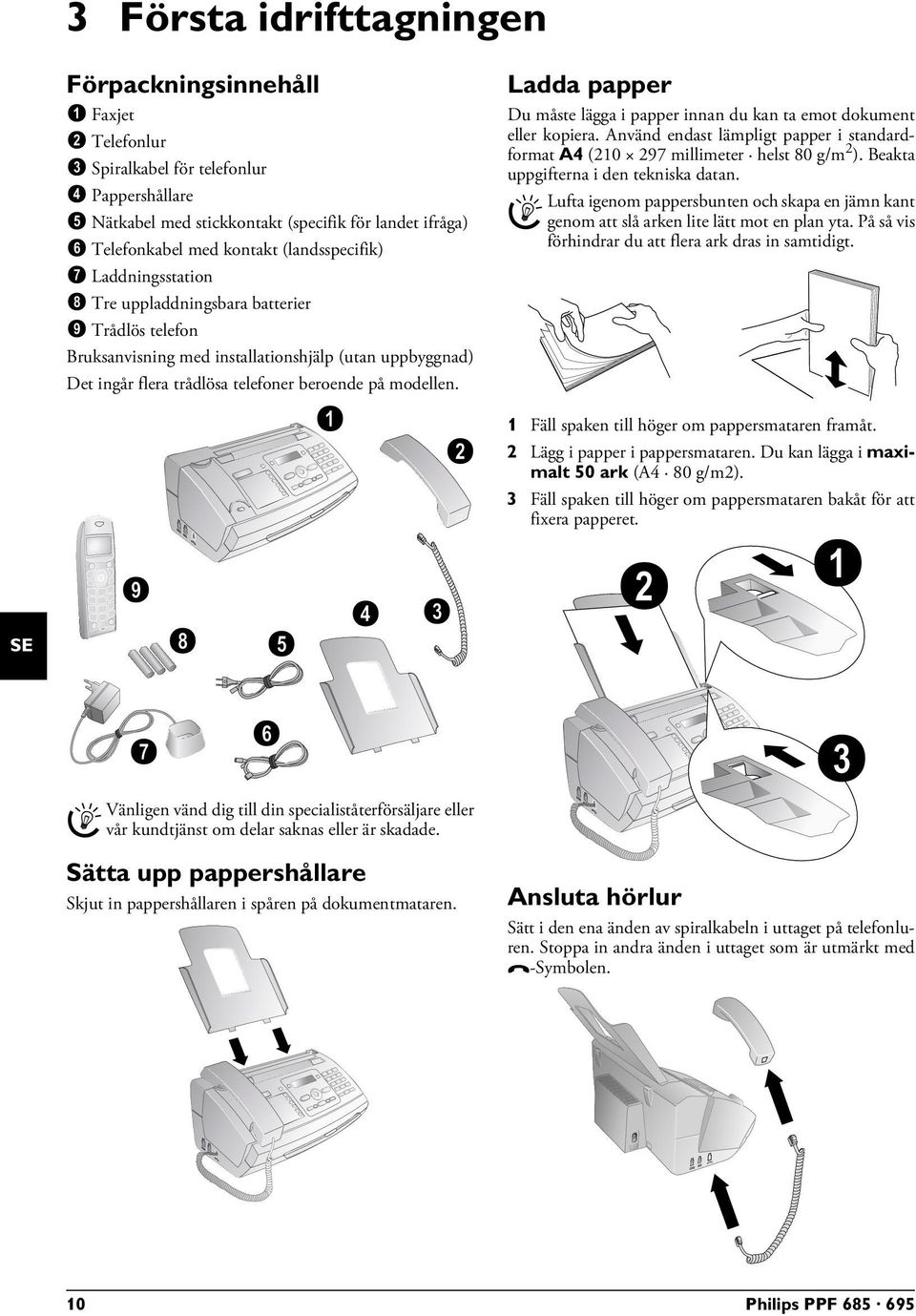 3 Första idrifttagningen

Förpackningsinnehåll

1 Faxjet
2 Telefonlur
3 Spiralkabel för telefonlur
4 Pappershållare
5 Nätkabel med stickkontakt (specifik för landet ifråga)
6 Telefonkabel med kontakt (landsspecifik)
7 Laddningsstation
8 Tre uppladdningsbara batterier
9 Trådlös telefon
Bruksanvisning med installationshjälp (utan uppbyggnad)
Det ingår flera trådlösa telefoner beroende på modellen.

1 2 9 8 5 4 3 7 6

SE

Vänligen vänd dig till din specialiståterförsäljare eller vår kundtjänst om delar saknas eller är skadade.

Sätta upp pappershållare

Skjut in pappershållaren i spåren på dokumentmataren.

Ladda papper

Du måste lägga i papper innan du kan ta emot dokument eller kopiera. Använd endast lämpligt papper i standardformat A4 (210 × 297 millimeter · helst 80 g/m$^2$). Beakta uppgifterna i den tekniska datan.

Lufta igenom pappersbunten och skapa en jämn kant genom att slå arken lite lätt mot en plan yta. På så vis förhindrar du att flera ark dras in samtidigt.

1 Fäll spaken till höger om pappersmataren framåt.
2 Lägg i papper i pappersmataren. Du kan lägga i maximalt 50 ark (A4 · 80 g/m2).
3 Fäll spaken till höger om pappersmataren bakåt för att fixera papperet.

2 1 3

Ansluta hörlur

Sätt i den ena änden av spiralkabeln i uttaget på telefonluren. Stoppa in andra änden i uttaget som är utmärkt med -Symbolen.

10

Philips PPF 685 · 695