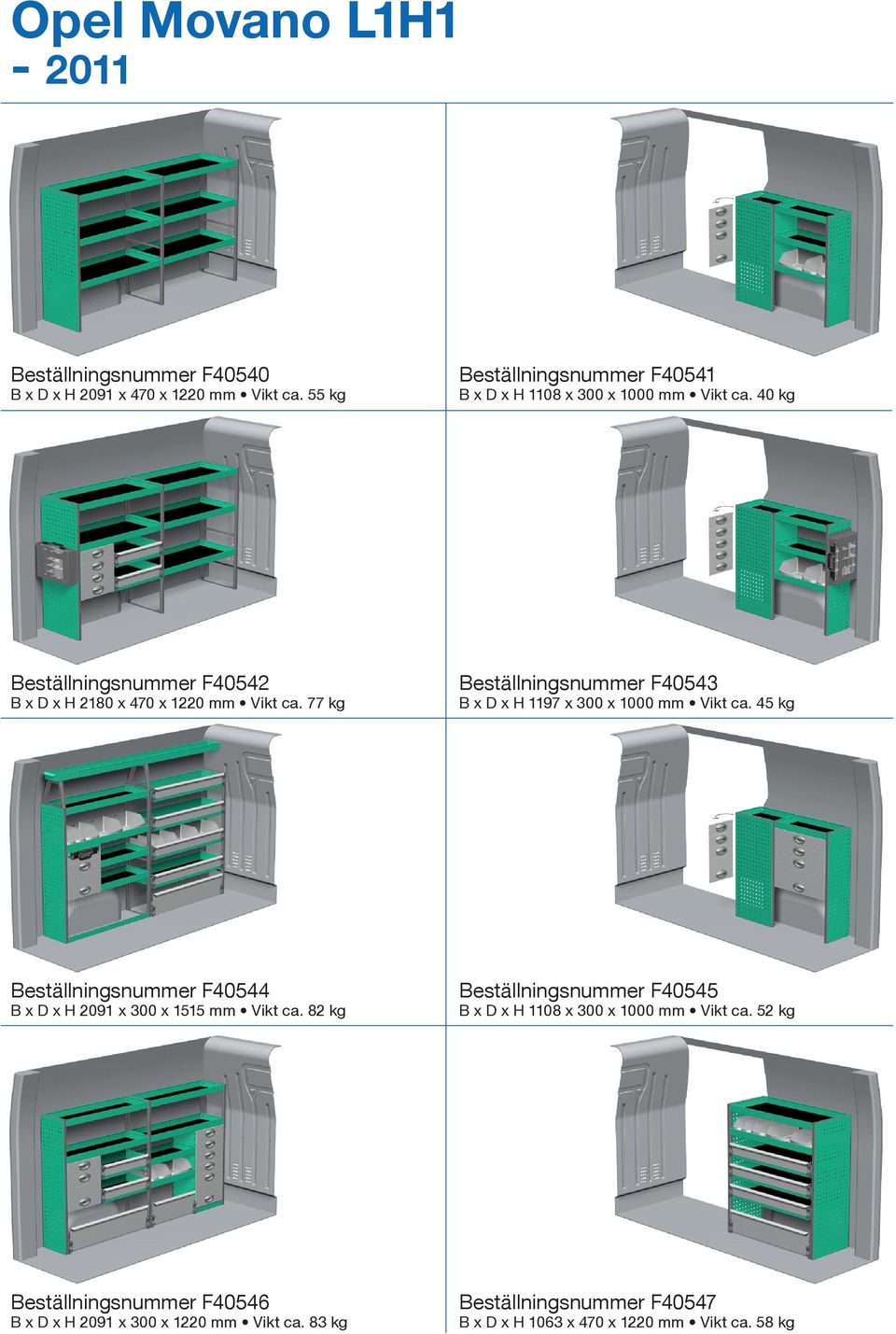 Opel Movano L1H1
- 2011

Beställningsnummer F40540
B x D x H 2091 x 470 x 1220 mm • Vikt ca. 55 kg

Beställningsnummer F40541
B x D x H 1108 x 300 x 1000 mm • Vikt ca. 40 kg

Beställningsnummer F40542
B x D x H 2180 x 470 x 1220 mm • Vikt ca. 77 kg

Beställningsnummer F40543
B x D x H 1197 x 300 x 1000 mm • Vikt ca. 45 kg

Beställningsnummer F40544
B x D x H 2091 x 300 x 1515 mm • Vikt ca. 82 kg

Beställningsnummer F40545
B x D x H 1108 x 300 x 1000 mm • Vikt ca. 52 kg

Beställningsnummer F40546
B x D x H 2091 x 300 x 1220 mm • Vikt ca. 83 kg

Beställningsnummer F40547
B x D x H 1063 x 470 x 1220 mm • Vikt ca. 58 kg