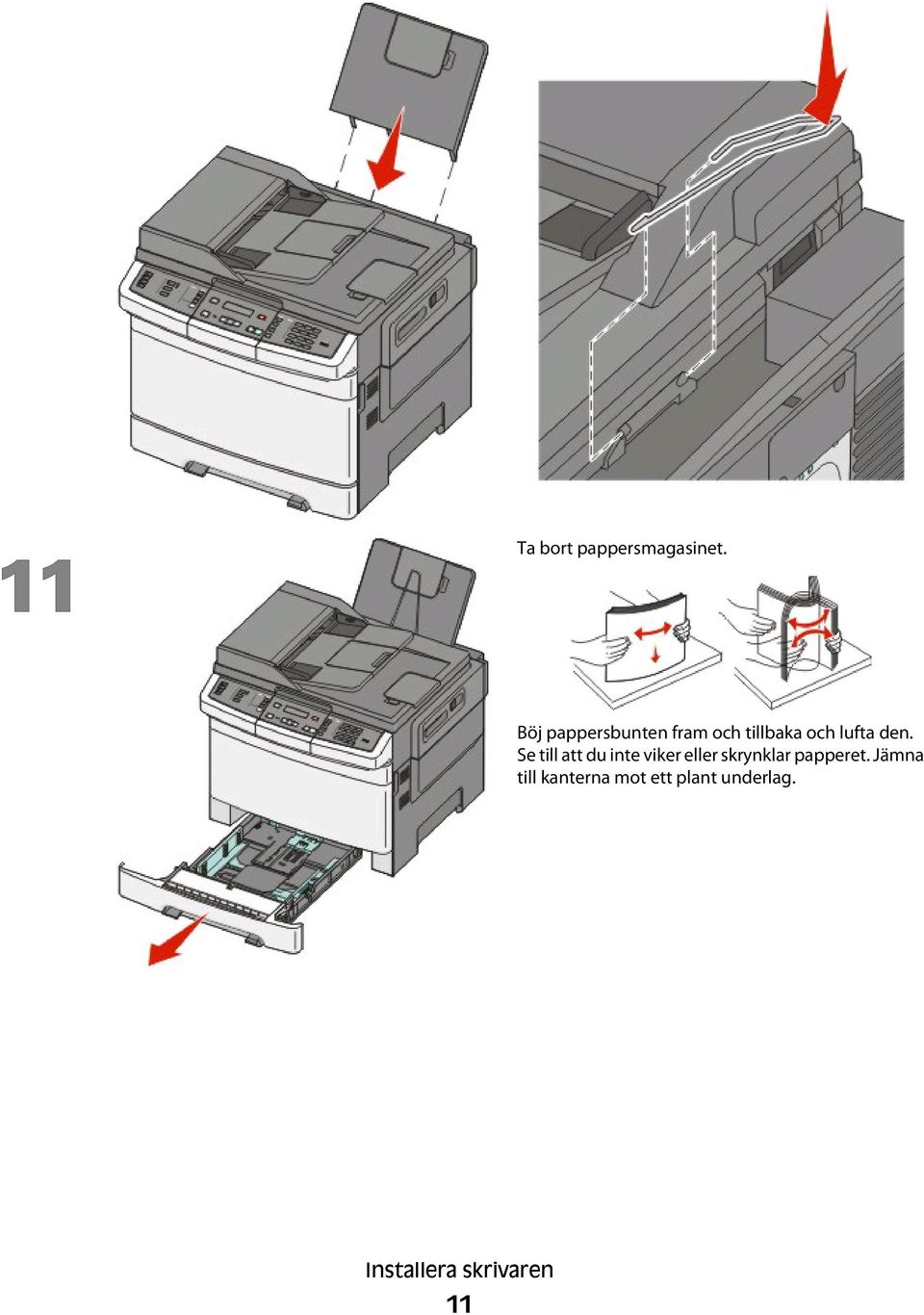 11

Ta bort pappersmagasinet.

Böj pappersbunten fram och tillbaka och lufta den. Se till att du inte viker eller skrynklar papperet. Jämna till kanterna mot ett plant underlag.

Installera skrivaren

11