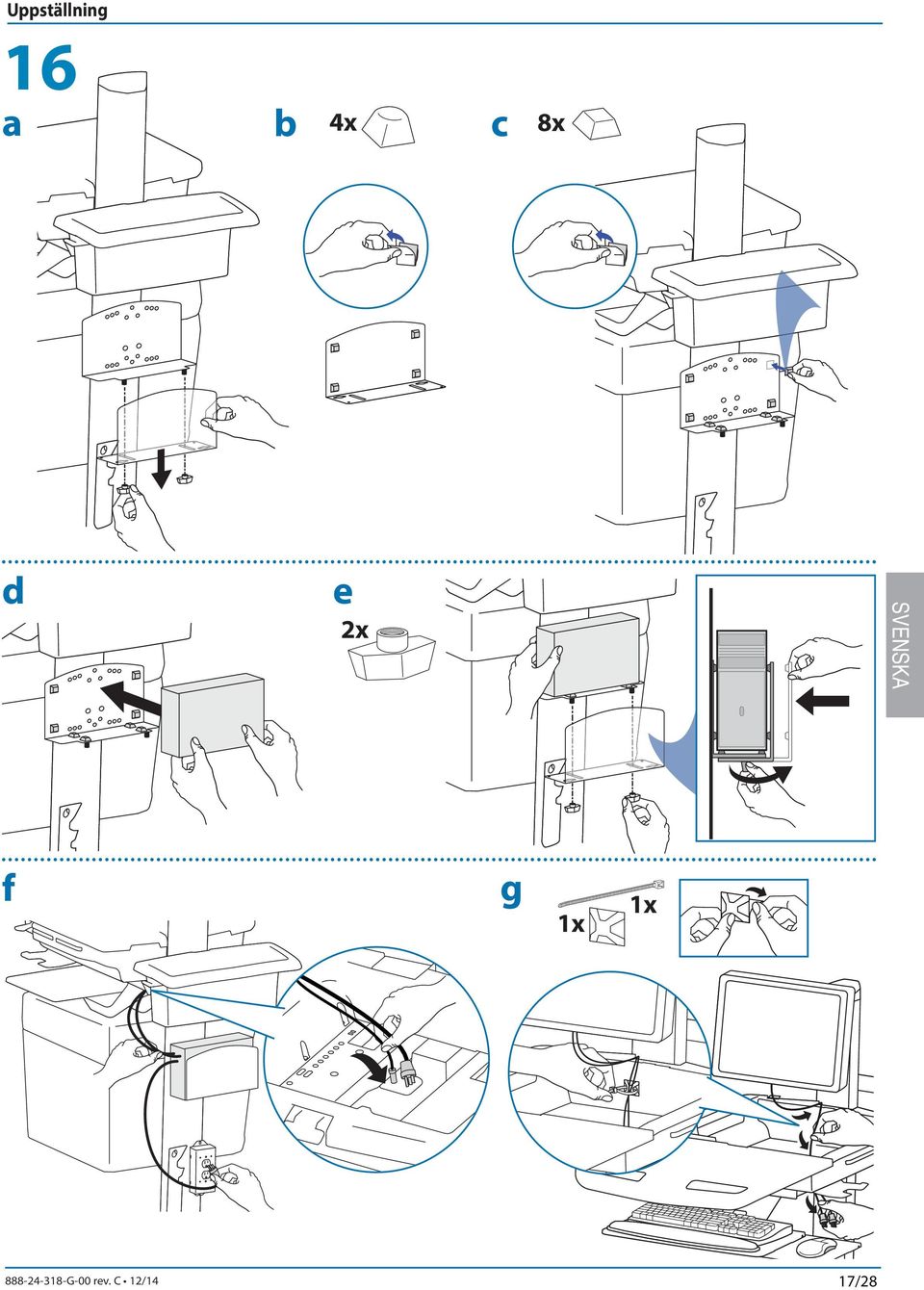 Uppställning

16

a

b 4x

c 8x

d

e 2x

SVENSKA

f

g 1x 1x

888-24-318-G-00 rev. C • 12/14

17/28