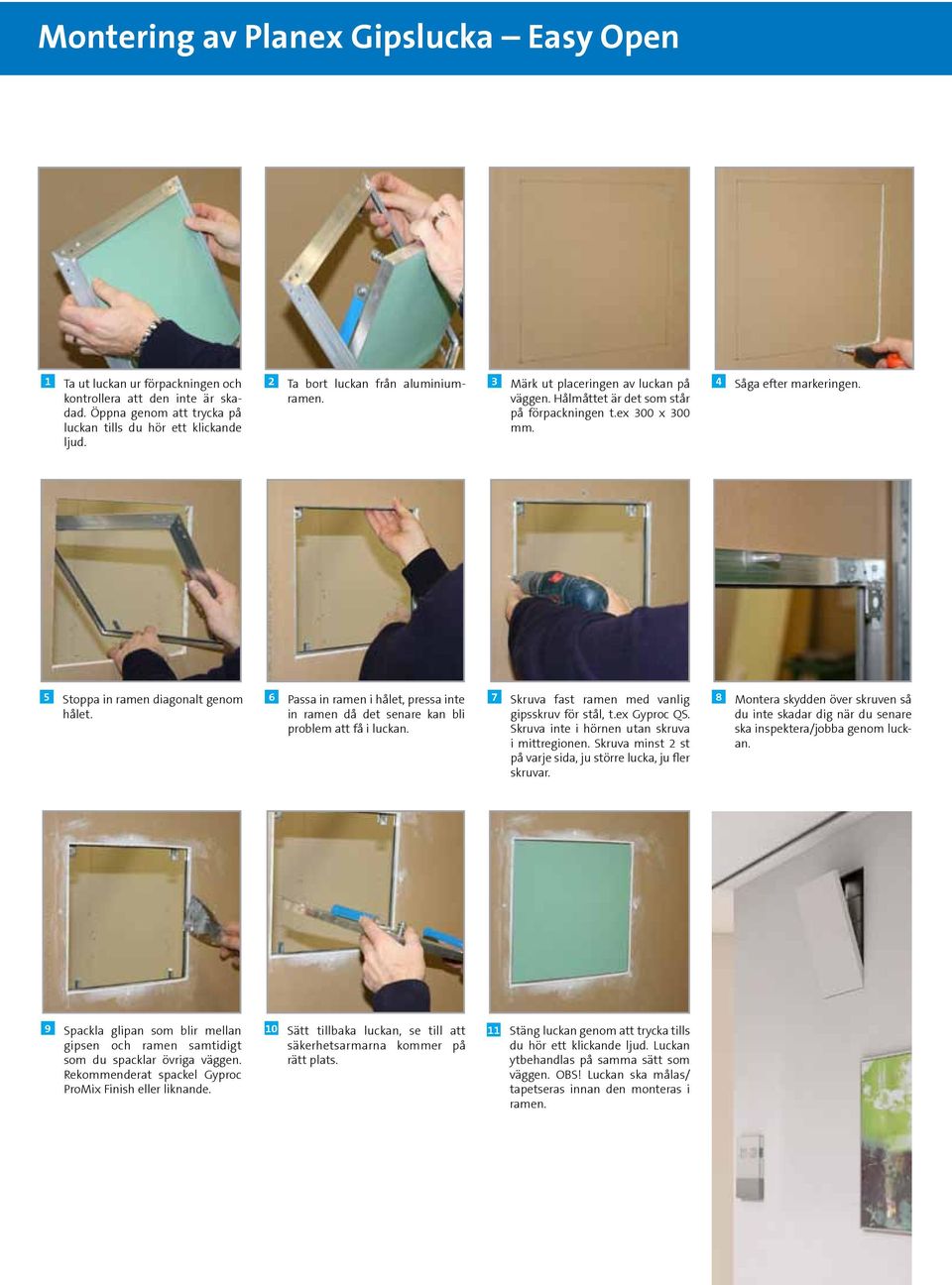 Montering av Planex Gipslucka – Easy Open

1 Ta ut luckan ur förpackningen och kontrollera att den inte är skadad. Öppna genom att trycka på luckan tills du hör ett klickande ljud.

2 Ta bort luckan från aluminiumramen.

3 Märk ut placeringen av luckan på väggen. Hålmåttet är det som står på förpackningen t.ex 300 x 300 mm.

4 Såga efter markeringen.

5 Stoppa in ramen diagonalt genom hålet.

6 Passa in ramen i hålet, pressa inte in ramen då det senare kan bli problem att få i luckan.

7 Skruva fast ramen med vanlig gipsskruv för stål, t.ex Gyproc QS. Skruva inte i hörnen utan skruva i mittregionen. Skruva minst 2 st på varje sida, ju större lucka, ju fler skruvar.

8 Montera skydden över skruven så du inte skadar dig när du senare ska inspektera/jobba genom luckan.

9 Spackla glipan som blir mellan gipsen och ramen samtidigt som du spacklar övriga väggen. Rekommenderat spackel Gyproc ProMix Finish eller liknande.

10 Sätt tillbaka luckan, se till att säkerhetsarmarna kommer på rätt plats.

11 Stäng luckan genom att trycka tills du hör ett klickande ljud. Luckan ytbehandlas på samma sätt som väggen. OBS! Luckan ska målas/tapetseras innan den monteras i ramen.