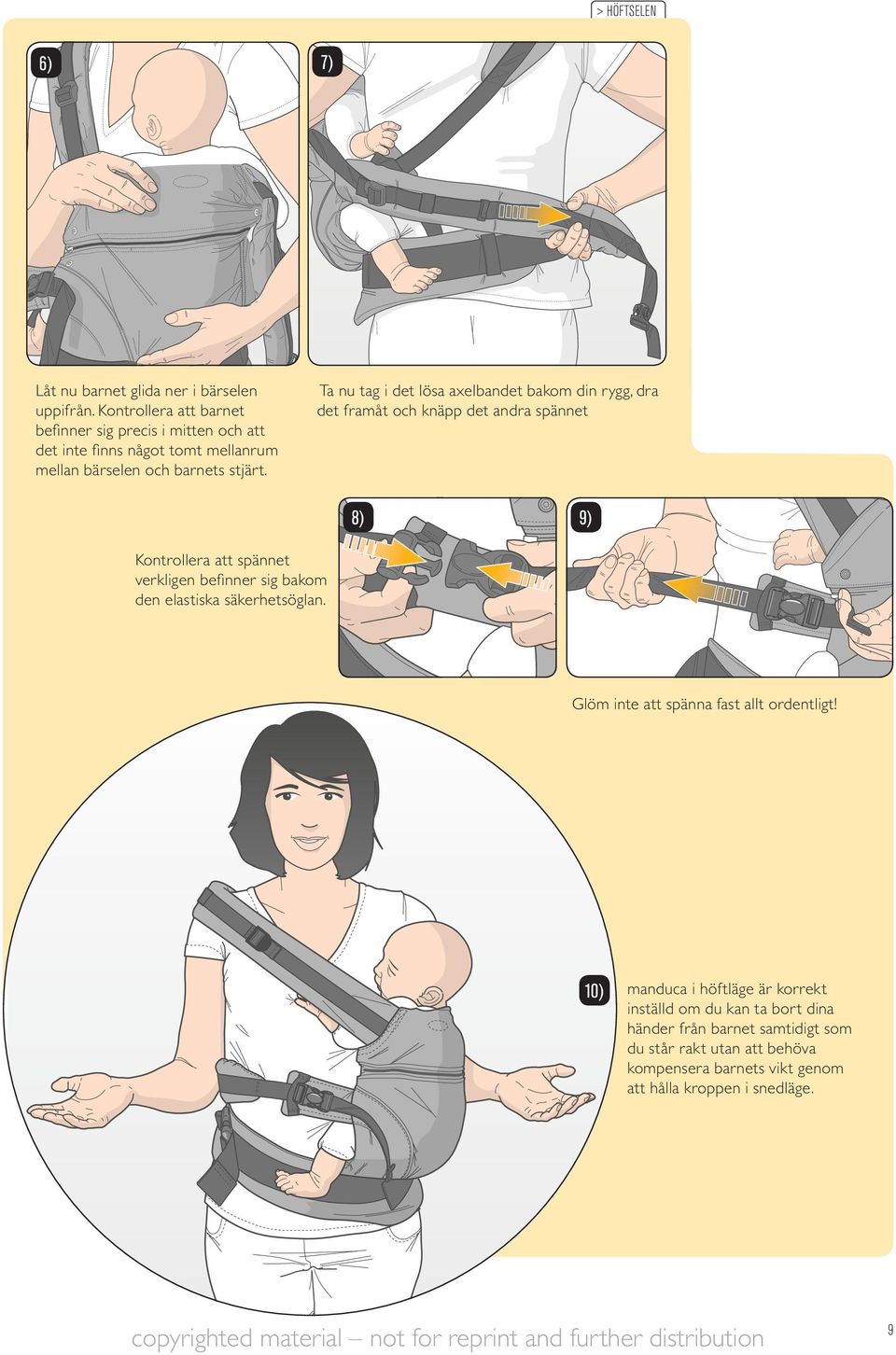 > HÖFTSELEN

6)

7)

Låt nu barnet glida ner i bärselen uppifrån. Kontrollera att barnet befinner sig precis i mitten och att det inte finns något tomt mellanrum mellan bärselen och barnets stjärt.

Ta nu tag i det lösa axelbandet bakom din rygg, dra det framåt och knäpp det andra spännet

8)

9)

Kontrollera att spännet verkligen befinner sig bakom den elastiska säkerhetsöglan.

Glöm inte att spänna fast allt ordentligt!

10)

manduca i höftläge är korrekt inställd om du kan ta bort dina händer från barnet samtidigt som du står rakt utan att behöva kompensera barnets vikt genom att hålla kroppen i snedläge.

copyrighted material – not for reprint and further distribution

9