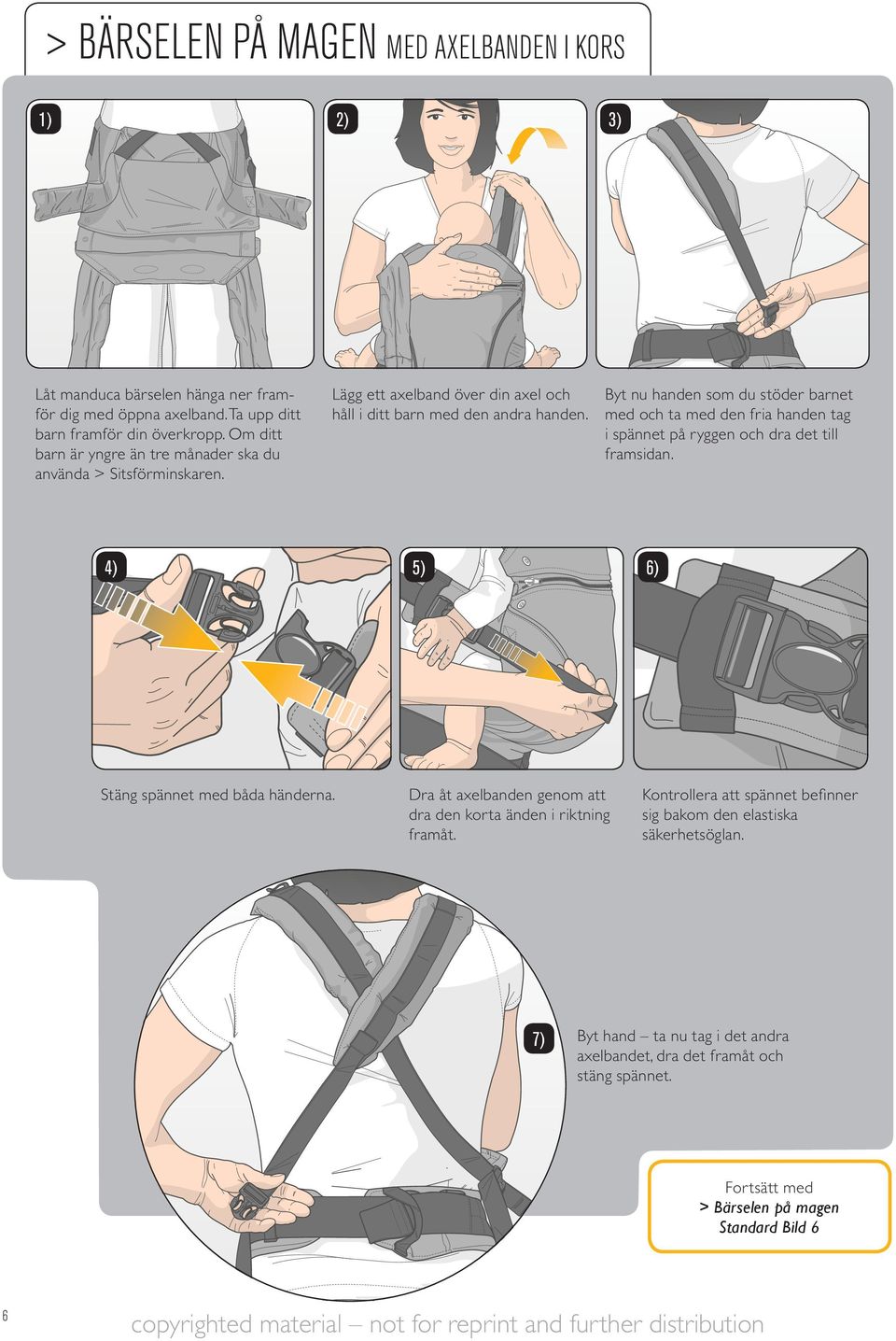 > BÄRSELEN PÅ MAGEN MED AXELBANDEN I KORS

1)

2)

3)

Låt manduca bärselen hänga ner framför dig med öppna axelband. Ta upp ditt barn framför din överkropp. Om ditt barn är yngre än tre månader ska du använda > Sitsförminskaren.

Lägg ett axelband över din axel och håll i ditt barn med den andra handen.

Byt nu handen som du stöder barnet med och ta med den fria handen tag i spännet på ryggen och dra det till framsidan.

4)

5)

6)

Stäng spännet med båda händerna.

Dra åt axelbanden genom att dra den korta änden i riktning framåt.

Kontrollera att spännet befinner sig bakom den elastiska säkerhetsöglan.

7)

Byt hand – ta nu tag i det andra axelbandet, dra det framåt och stäng spännet.

Fortsätt med
> Bärselen på magen
Standard Bild 6

6

copyrighted material – not for reprint and further distribution