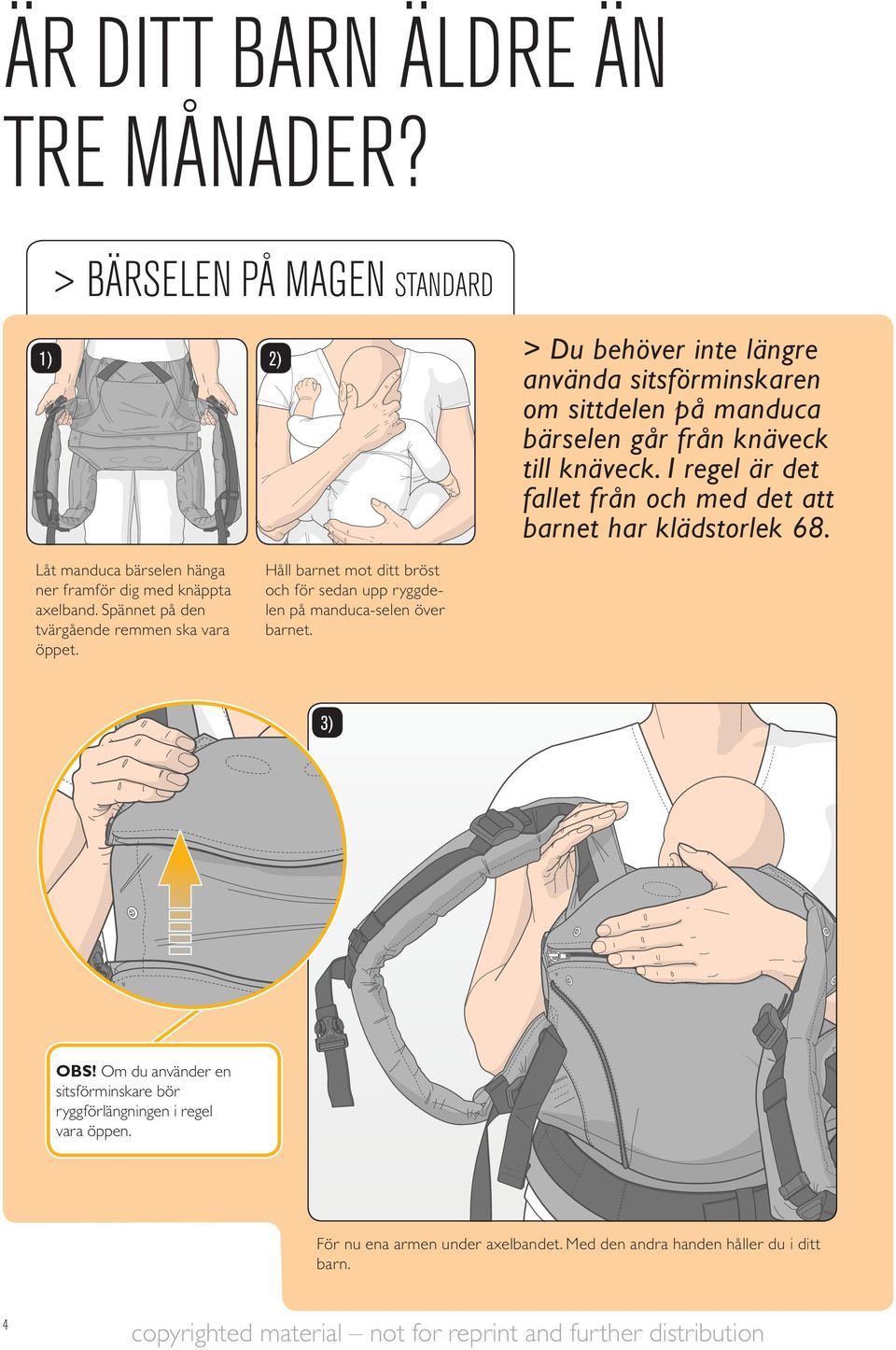 ÄR DITT BARN ÄLDRE ÄN TRE MÅNADER?

> BÄRSELEN PÅ MAGEN STANDARD

1)

2)

> Du behöver inte längre använda sitsförminskaren om sittdelen på manduca bärselen går från knäveck till knäveck. I regel är det fallet från och med det att barnet har klädstorlek 68.

Låt manduca bärselen hänga ner framför dig med knäppta axelband. Spännet på den tvärgående remmen ska vara öppet.

Håll barnet mot ditt bröst och för sedan upp ryggdelen på manduca-selen över barnet.

3)

OBS! Om du använder en sitsförminskare bör ryggförlängningen i regel vara öppen.

För nu ena armen under axelbandet. Med den andra handen håller du i ditt barn.

4

copyrighted material – not for reprint and further distribution