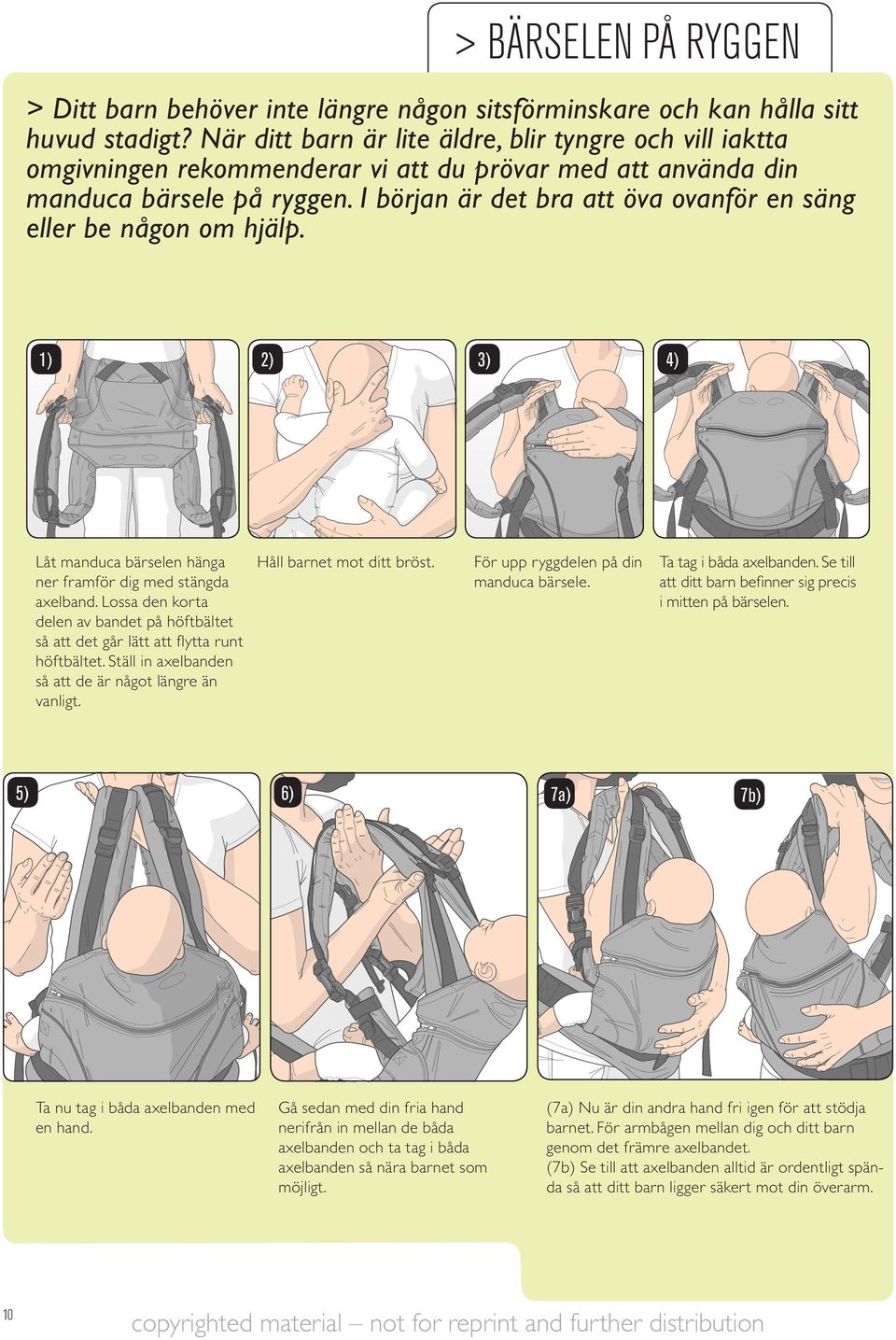 > BÄRSELEN PÅ RYGGEN

> Ditt barn behöver inte längre någon sitsförminskare och kan hålla sitt huvud stadigt? När ditt barn är lite äldre, blir tyngre och vill iaktta omgivningen rekommenderar vi att du prövar med att använda din manduca bärsele på ryggen. I början är det bra att öva ovanför en säng eller be någon om hjälp.

1)

2)

3)

4)

Låt manduca bärselen hänga ner framför dig med stängda axelband. Lossa den korta delen av bandet på höftbältet så att det går lätt att flytta runt höftbältet. Ställ in axelbanden så att de är något längre än vanligt.

Håll barnet mot ditt bröst.

För upp ryggdelen på din manduca bärsele.

Ta tag i båda axelbanden. Se till att ditt barn befinner sig precis i mitten på bärselen.

5)

6)

7a)

7b)

Ta nu tag i båda axelbanden med en hand.

Gå sedan med din fria hand nerifrån in mellan de båda axelbanden och ta tag i båda axelbanden så nära barnet som möjligt.

(7a) Nu är din andra hand fri igen för att stödja barnet. För armbågen mellan dig och ditt barn genom det främre axelbandet.
(7b) Se till att axelbanden alltid är ordentligt spända så att ditt barn ligger säkert mot din överarm.

10

copyrighted material – not for reprint and further distribution