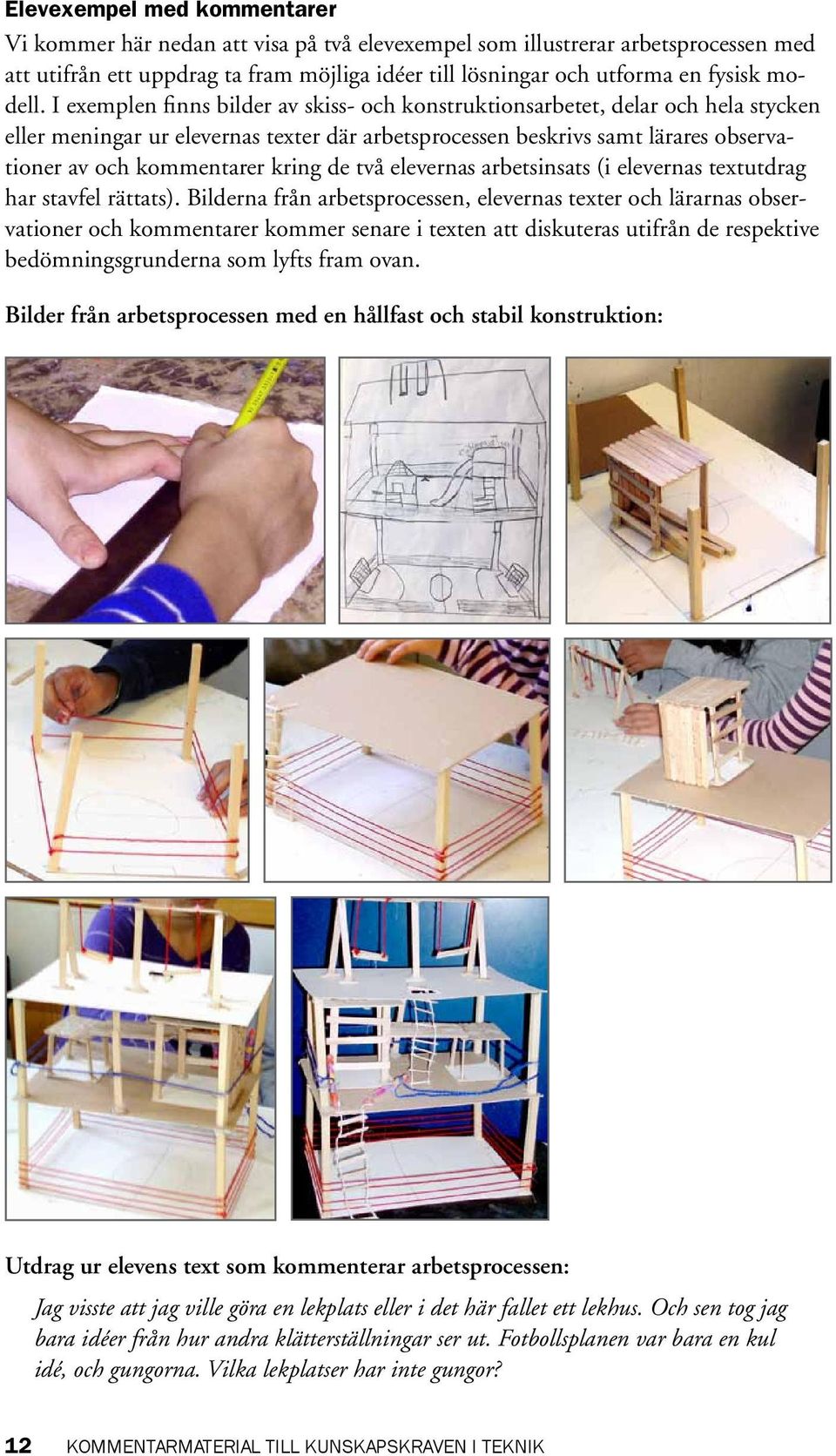 Elevexempel med kommentarer

Vi kommer här nedan att visa på två elevexempel som illustrerar arbetsprocessen med att utifrån ett uppdrag ta fram möjliga idéer till lösningar och utforma en fysisk modell. I exemplen finns bilder av skiss- och konstruktionsarbetet, delar och hela stycken eller meningar ur elevernas texter där arbetsprocessen beskrivs samt lärares observationer av och kommentarer kring de två elevernas arbetsinsats (i elevernas textutdrag har stavfel rättats). Bilderna från arbetsprocessen, elevernas texter och lärarnas observationer och kommentarer kommer senare i texten att diskuteras utifrån de respektive bedömningsgrunderna som lyfts fram ovan.

Bilder från arbetsprocessen med en hållfast och stabil konstruktion:

Utdrag ur elevens text som kommenterar arbetsprocessen:

Jag visste att jag ville göra en lekplats eller i det här fallet ett lekhus. Och sen tog jag bara idéer från hur andra klätterställningar ser ut. Fotbollsplanen var bara en kul idé, och gungorna. Vilka lekplatser har inte gungor?

12 KOMMENTARMATERIAL TILL KUNSKAPSKRAVEN I TEKNIK