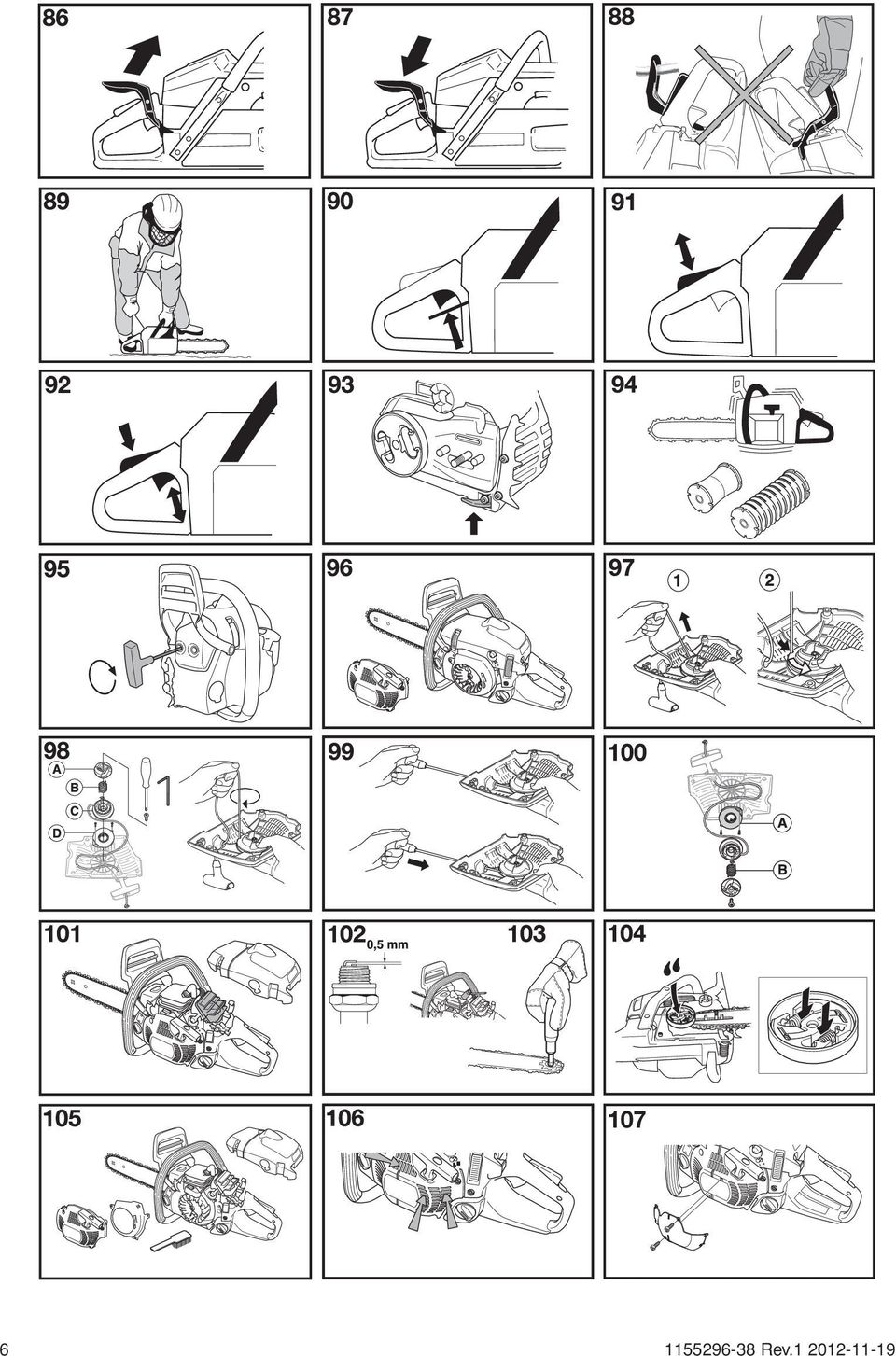 86

87

88

89

90

91

92

93

94

95

96

97
1
2

98
A
B
C
D

99

100
A
B

101

102
0,5 mm

103

104

105

106

107

6

1155296-38 Rev.1 2012-11-19