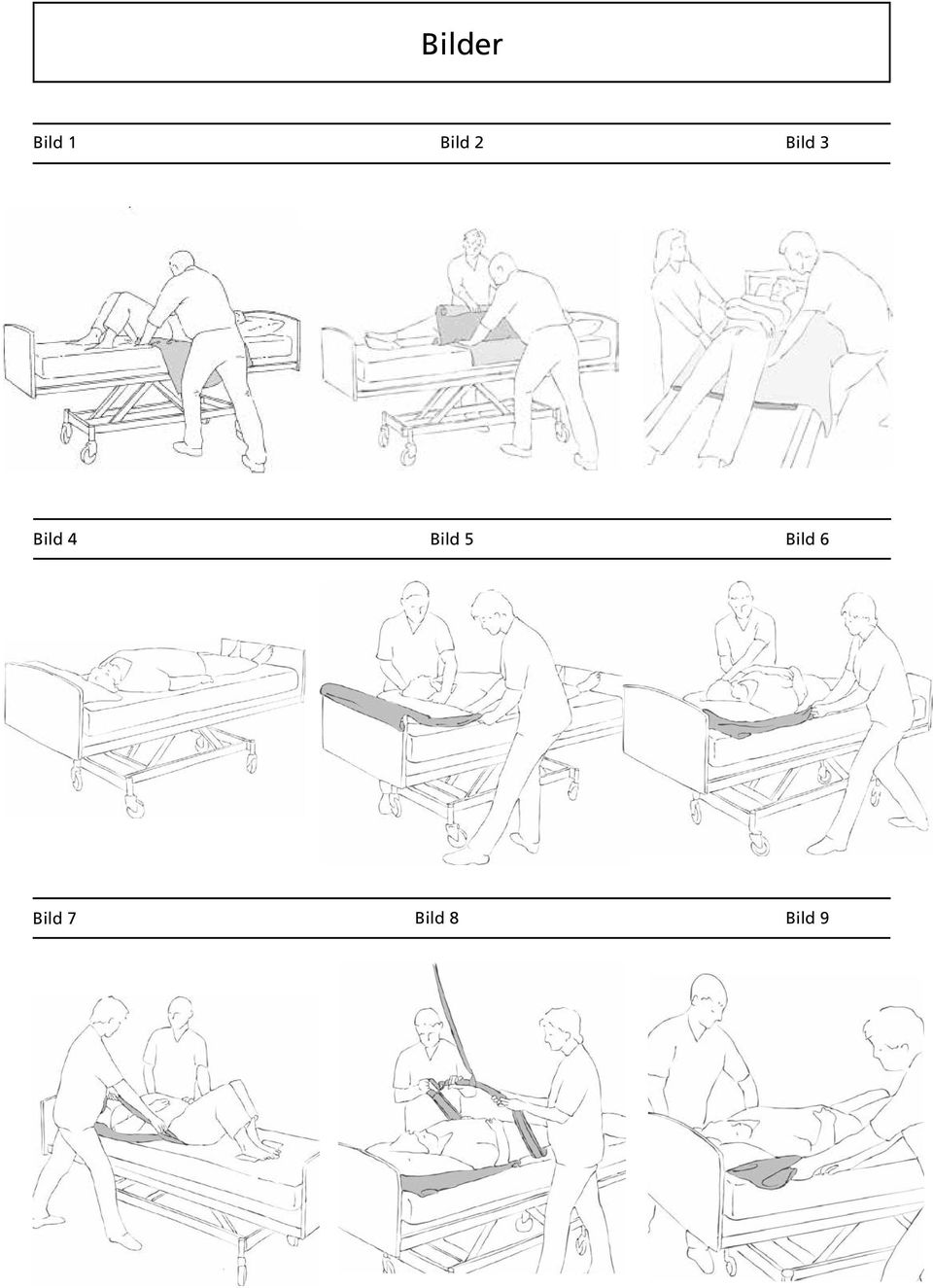 Bilder

Bild 1 Bild 2 Bild 3

Bild 4 Bild 5 Bild 6

Bild 7 Bild 8 Bild 9