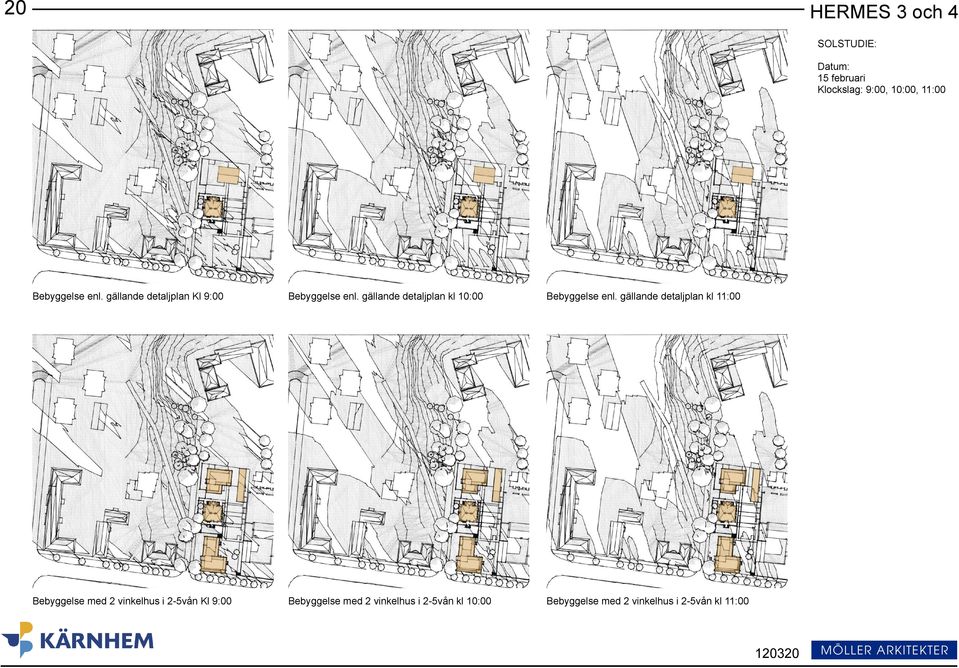 20

HERMES 3 och 4

SOLSTUDIE:

Datum:
15 februari
Klockslag: 9:00, 10:00, 11:00

Bebyggelse enl. gällande detaljplan Kl 9:00

Bebyggelse enl. gällande detaljplan kl 10:00

Bebyggelse enl. gällande detaljplan kl 11:00

Bebyggelse med 2 vinkelhus i 2-5vån Kl 9:00

Bebyggelse med 2 vinkelhus i 2-5vån kl 10:00

Bebyggelse med 2 vinkelhus i 2-5vån kl 11:00

KÄRNHEM

120320

MÖLLER ARKITEKTER