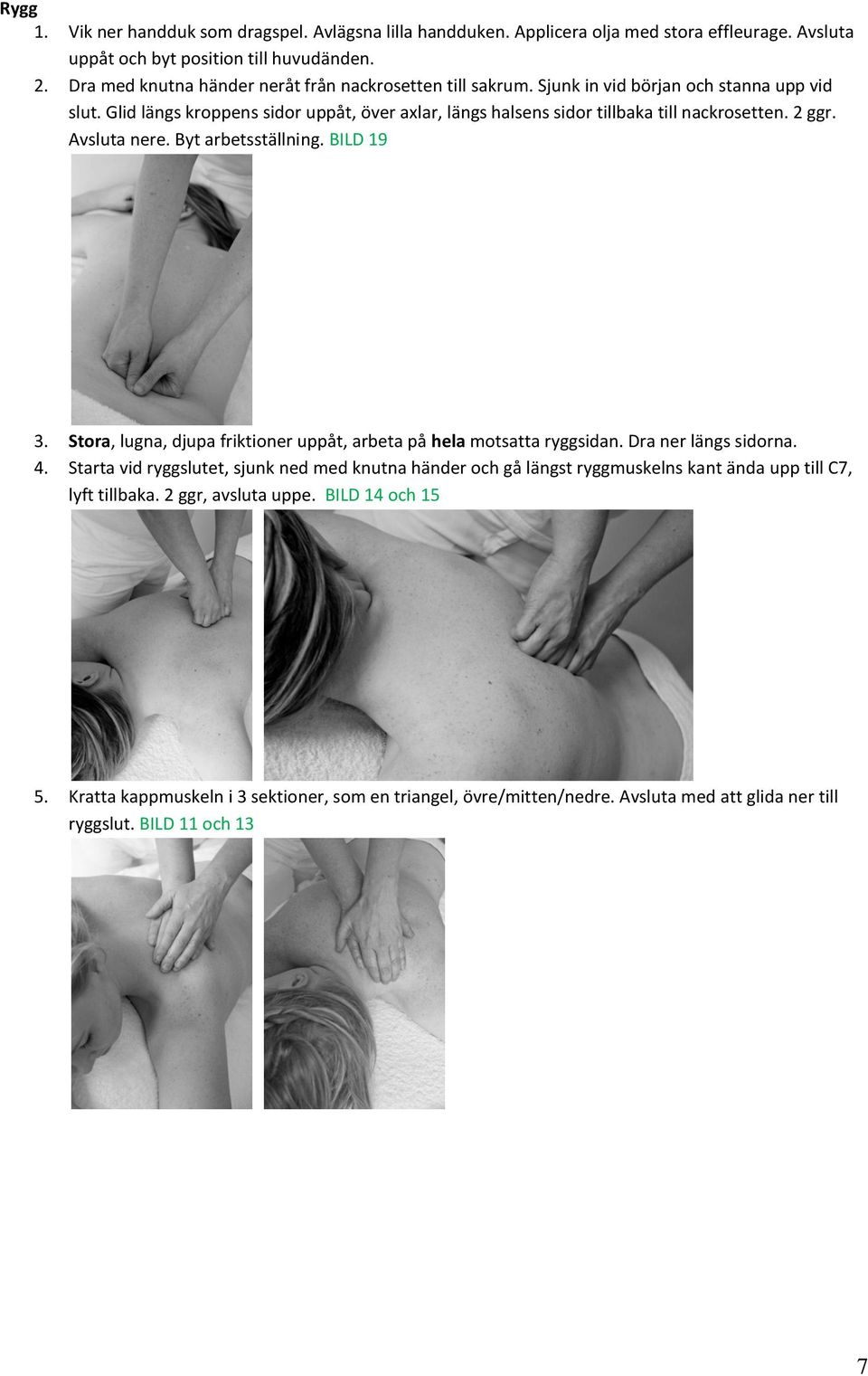 Rygg

1. Vik ner handduk som dragspel. Avlägsna lilla handduken. Applicera olja med stora effleurage. Avsluta uppåt och byt position till huvudänden.

2. Dra med knutna händer neråt från nackrosetten till sakrum. Sjunk in vid början och stanna upp vid slut. Glid längs kroppens sidor uppåt, över axlar, längs halsens sidor tillbaka till nackrosetten. 2 ggr. Avsluta nere. Byt arbetsställning. BILD 19

3. Stora, lugna, djupa friktioner uppåt, arbeta på hela motsatta ryggsidan. Dra ner längs sidorna.

4. Starta vid ryggslutet, sjunk ned med knutna händer och gå längst ryggmuskelns kant ända upp till C7, lyft tillbaka. 2 ggr, avsluta uppe. BILD 14 och 15

5. Kratta kappmuskeln i 3 sektioner, som en triangel, övre/mitten/nedre. Avsluta med att glida ner till ryggslut. BILD 11 och 13

7