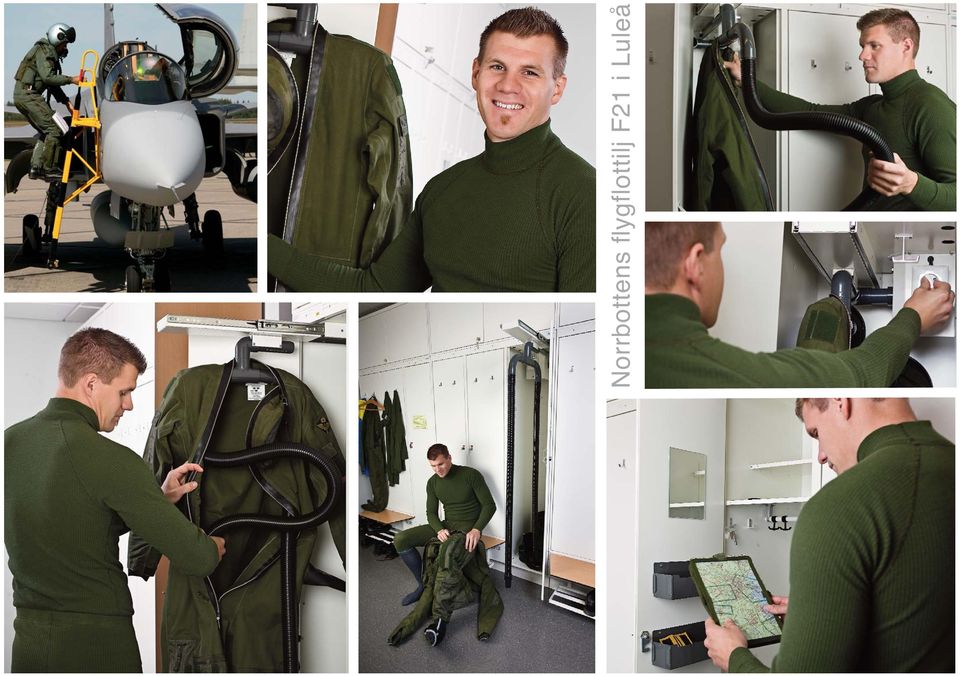 Norrbottens flygflottilj F21 i Luleå