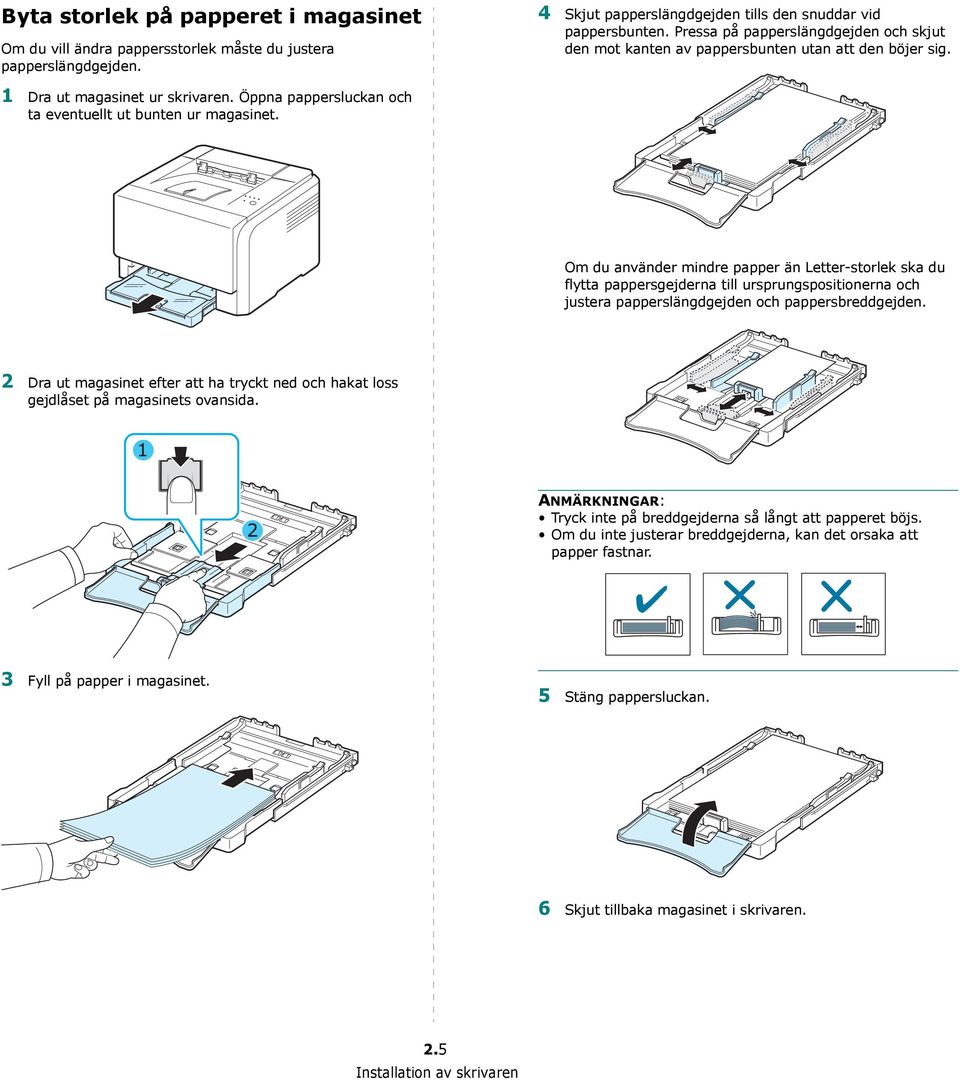 Byta storlek på papperet i magasinet

Om du vill ändra pappersstorlek måste du justera papperslängdgejden.

1 Dra ut magasinet ur skrivaren. Öppna pappersluckan och ta eventuellt ut bunten ur magasinet.

2 Dra ut magasinet efter att ha tryckt ned och hakat loss gejdlåset på magasinets ovansida.

1

2

3 Fyll på papper i magasinet.

4 Skjut papperslängdgejden tills den snuddar vid pappersbunten. Pressa på papperslängdgejden och skjut den mot kanten av pappersbunten utan att den böjer sig.

Om du använder mindre papper än Letter-storlek ska du flytta pappersgejderna till ursprungspositionerna och justera papperslängdgejden och pappersbreddgejden.

ANMÄRKNINGAR:
• Tryck inte på breddgejderna så långt att papperet böjs.
• Om du inte justerar breddgejderna, kan det orsaka att papper fastnar.

5 Stäng pappersluckan.

6 Skjut tillbaka magasinet i skrivaren.

2.5
Installation av skrivaren