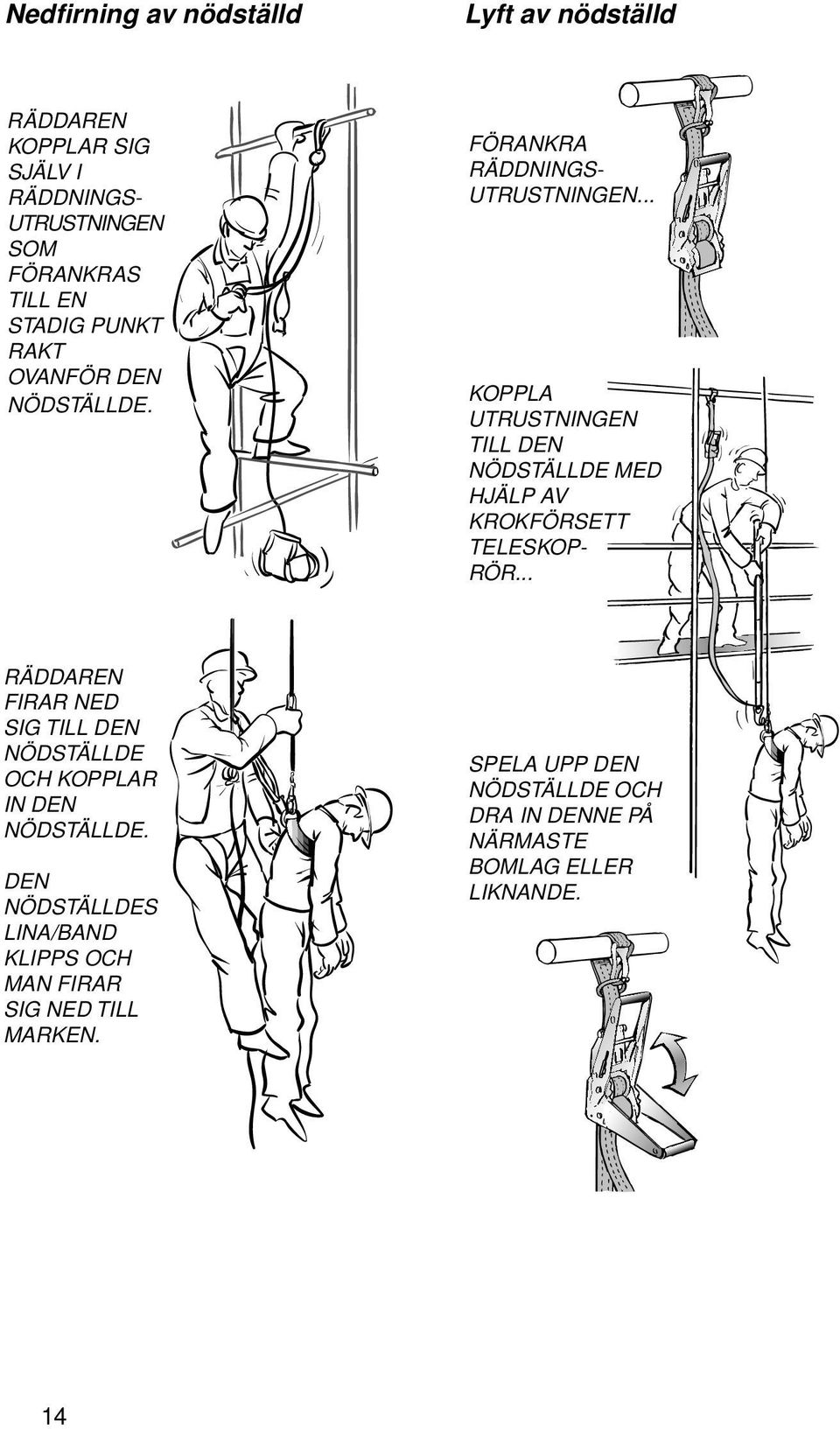 Nedfirning av nödställd

RÄDDAREN KOPPLAR SIG SJÄLV I RÄDDNINGSUTRUSTNINGEN SOM FÖRANKRAS TILL EN STADIG PUNKT RAKT OVANFÖR DEN NÖDSTÄLLDE.

RÄDDAREN FIRAR NED SIG TILL DEN NÖDSTÄLLDE OCH KOPPLAR IN DEN NÖDSTÄLLDE.

DEN NÖDSTÄLLDES LINA/BAND KLIPPS OCH MAN FIRAR SIG NED TILL MARKEN.

Lyft av nödställd

FÖRANKRA RÄDDNINGSUTRUSTNINGEN...

KOPPLA UTRUSTNINGEN TILL DEN NÖDSTÄLLDE MED HJÄLP AV KROKFÖRSETT TELESKOPRÖR...

SPELA UPP DEN NÖDSTÄLLDE OCH DRA IN DENNE PÅ NÄRMASTE BOMLAG ELLER LIKNANDE.

14