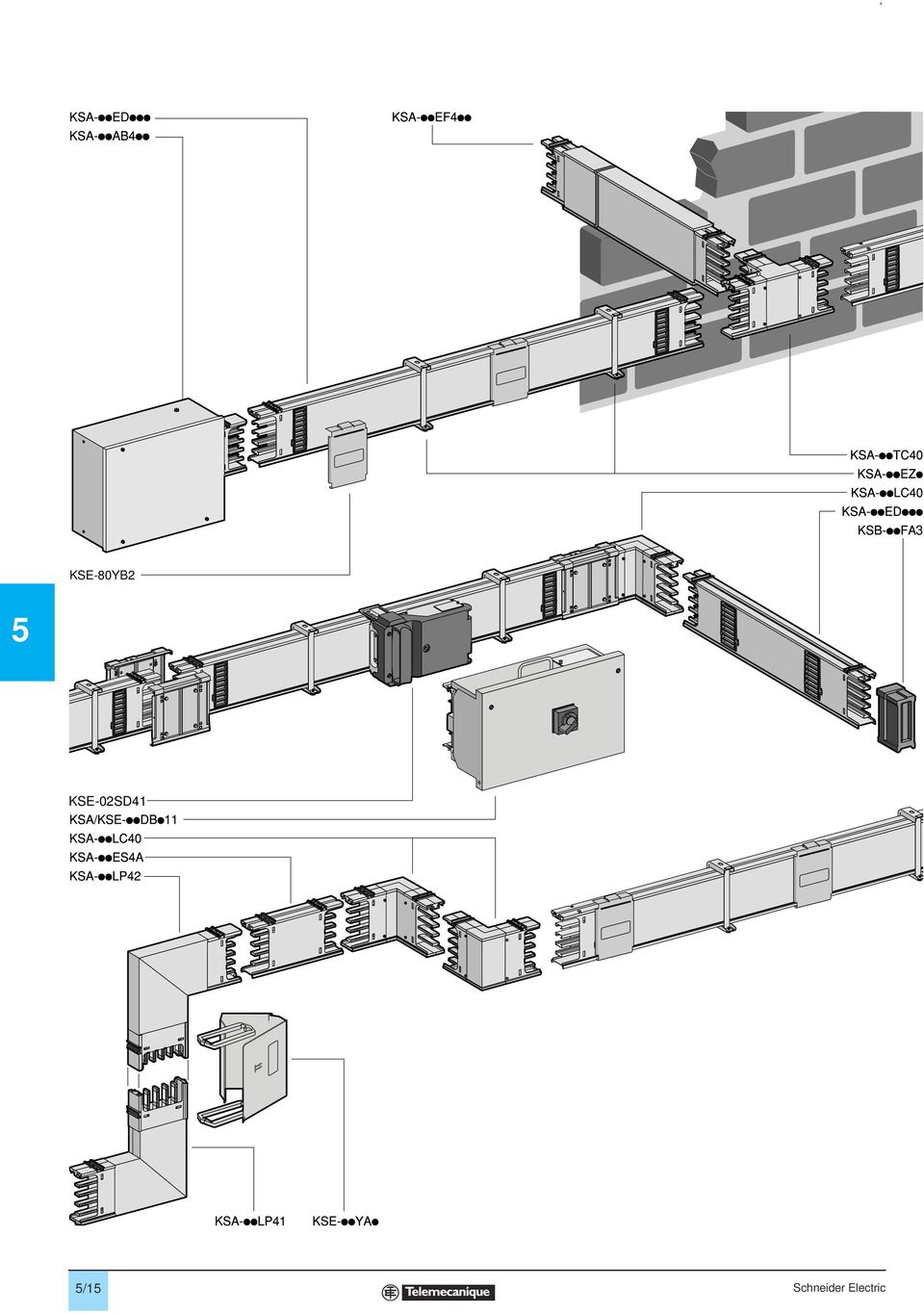 KSA-●●ED●●●
KSA-●●AB4●●

KSA-●●EF4●●

KSA-●●TC40
KSA-●●EZ●
KSA-●●LC40
KSA-●●ED●●●
KSB-●●FA3

KSE-80YB2

5

KSE-02SD41
KSA/KSE-●●DB●11
KSA-●●LC40
KSA-●●ES4A
KSA-●●LP42

KSA-●●LP41
KSE-●●YA●

5/15

Telemecanique

Schneider Electric