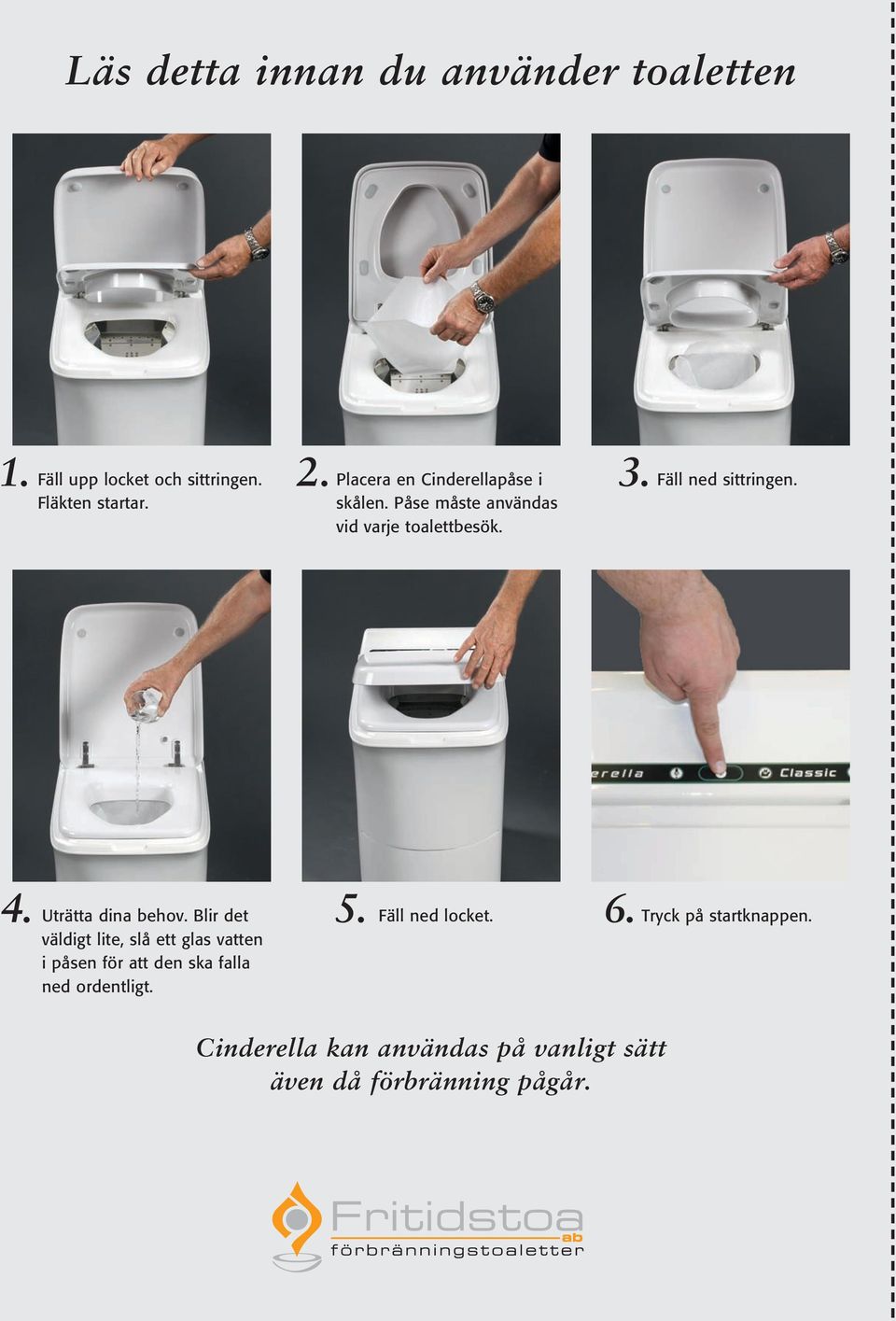 Läs detta innan du använder toaletten

1. Fäll upp locket och sittringen. Fläkten startar.

2. Placera en Cinderellapåse i skålen. Påse måste användas vid varje toalettbesök.

3. Fäll ned sittringen.

erella Classic

4. Uträtta dina behov. Blir det väldigt lite, slå ett glas vatten i påsen för att den ska falla ned ordentligt.

5. Fäll ned locket.

6. Tryck på startknappen.

Cinderella kan användas på vanligt sätt även då förbränning pågår.

Fritidstoa ab
förbränningstoaletter