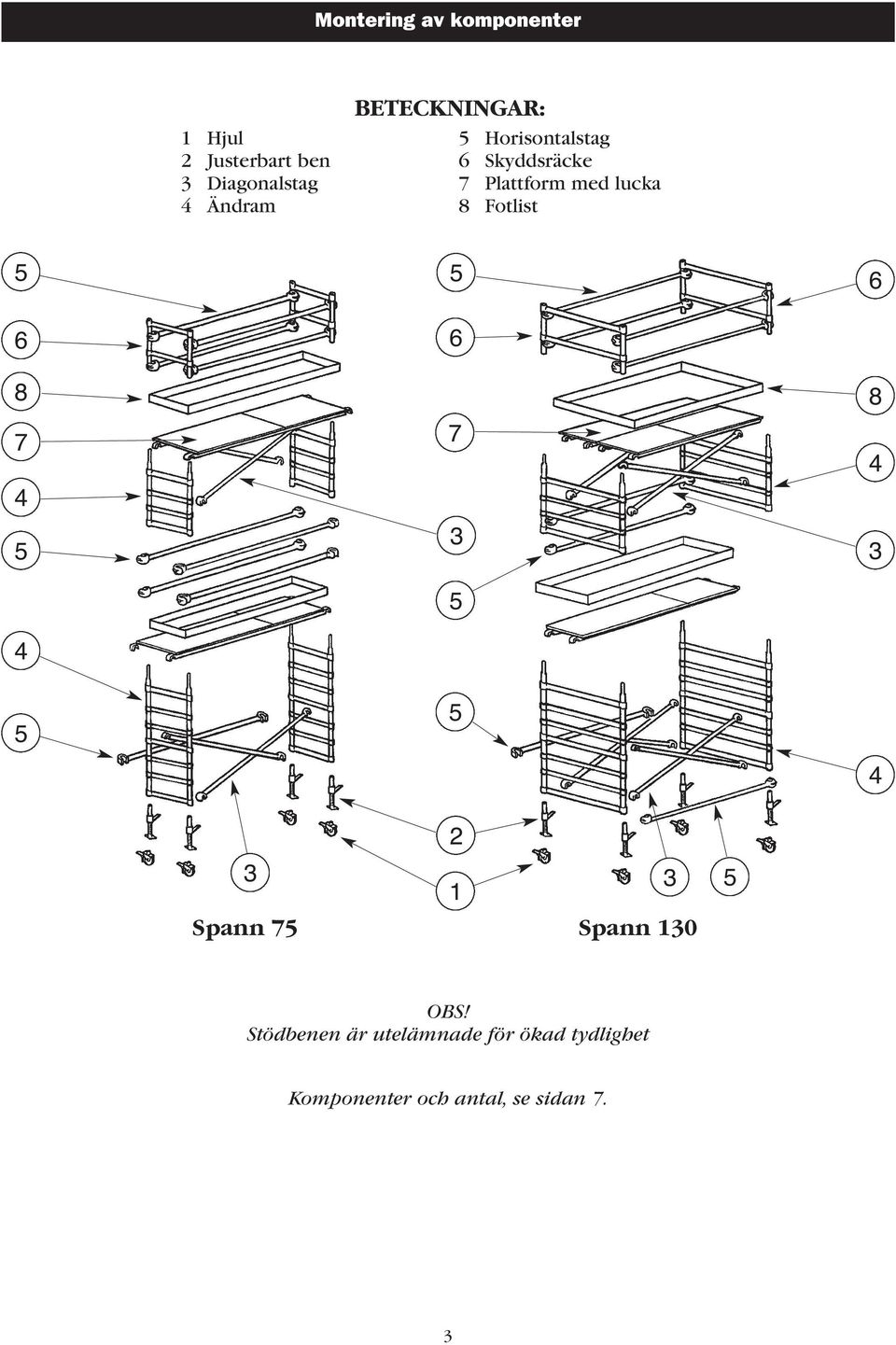 Montering av komponenter

BETECKNINGAR:

1 Hjul
2 Justerbart ben
3 Diagonalstag
4 Ändram

5 Horisontalstag
6 Skyddsräcke
7 Plattform med lucka
8 Fotlist

5
6
8
7
4
5
4
5
3

5
6
7
3
5
5
2
1

6
8
4
3
4
3
5

Spann 75

Spann 130

OBS!
Stödbenen är utelämnade för ökad tydlighet

Komponenter och antal, se sidan 7.

3