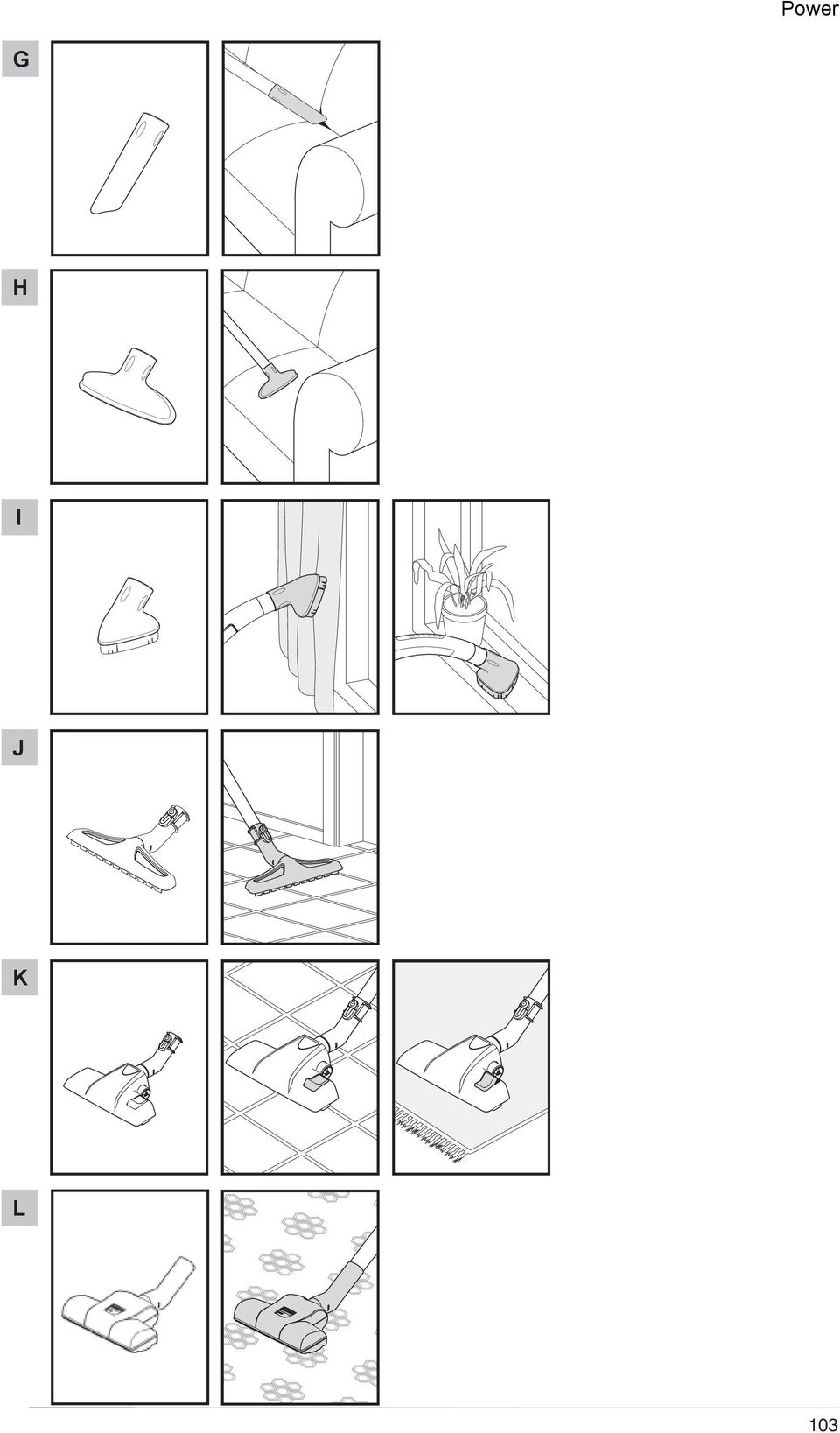 Power

G

H

I

J

K

L

103