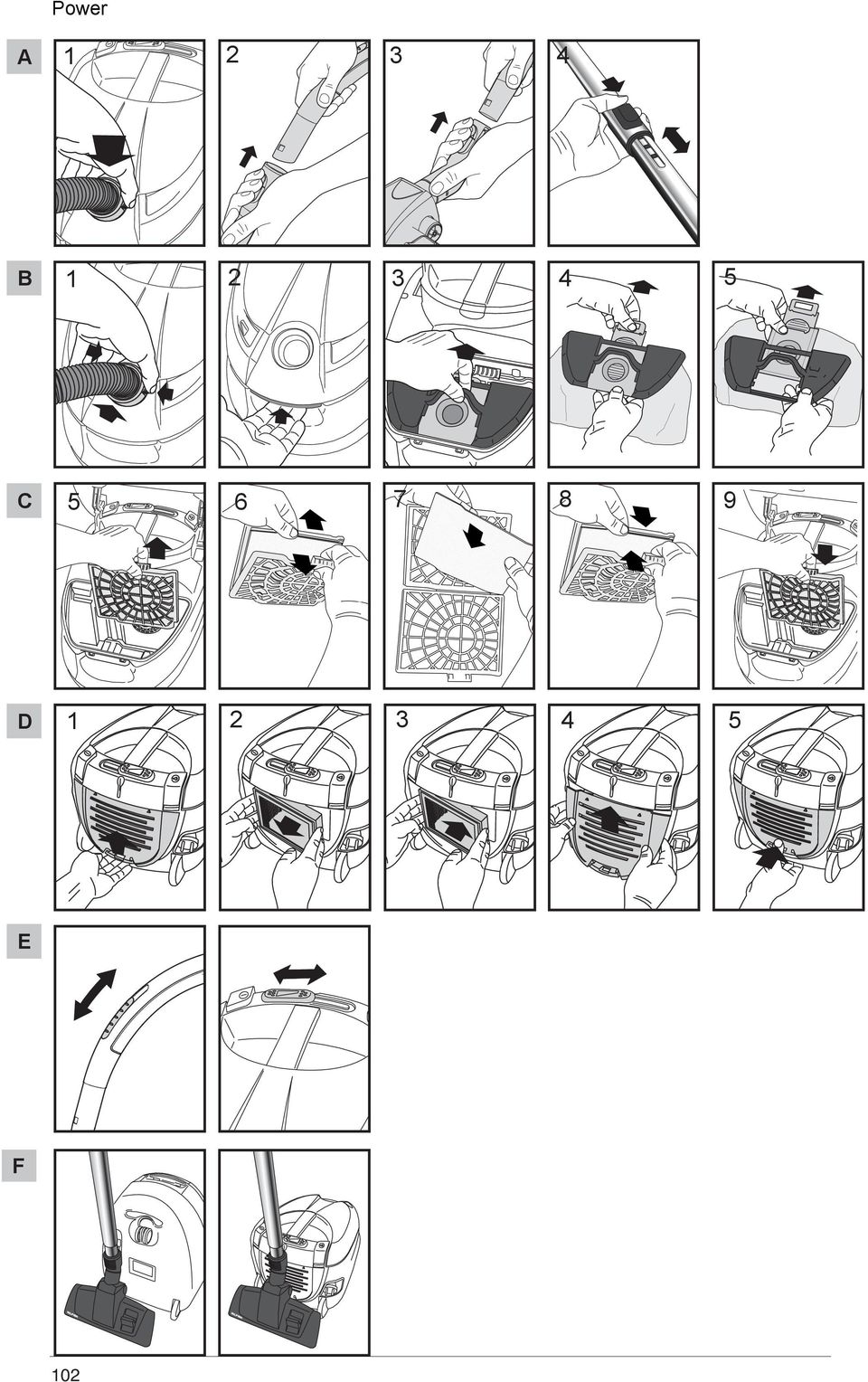 Power

A
1
2
3
4

B
1
2
3
4
5

C
5
6
7
8
9

D
1
2
3
4
5

E

F

102