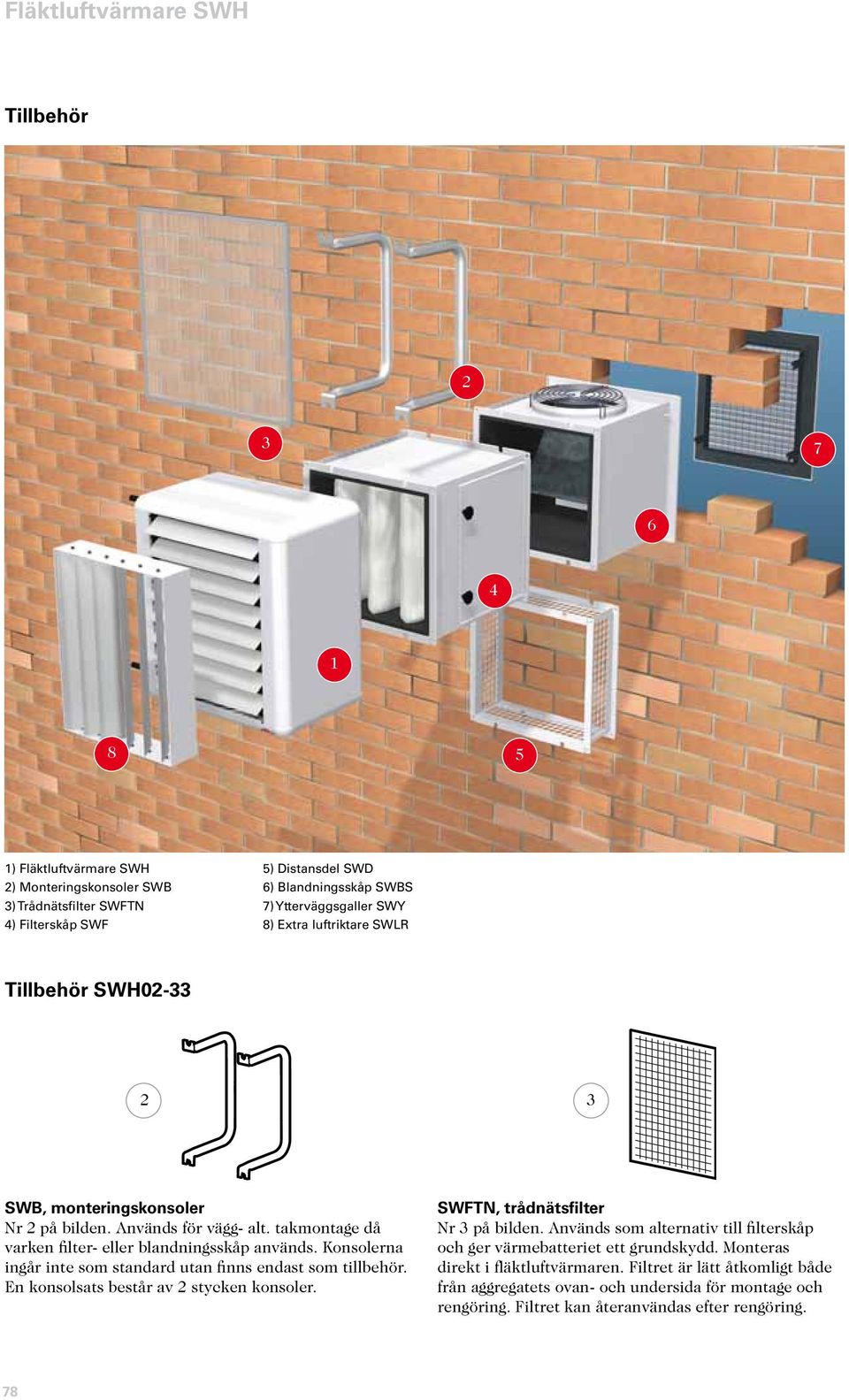 Fläktluftvärmare SWH

Tillbehör

2

3

7

6

4

1

8

5

1) Fläktluftvärmare SWH
2) Monteringskonsoler SWB
3) Trådnätsfilter SWFTN
4) Filterskåp SWF

5) Distansdel SWD
6) Blandningsskåp SWBS
7) Ytterväggsgaller SWY
8) Extra luftriktare SWLR

Tillbehör SWH02-33

2

3

SWB, monteringskonsoler
Nr 2 på bilden. Används för vägg- alt. takmontage då varken filter- eller blandningsskåp används. Konsolerna ingår inte som standard utan finns endast som tillbehör. En konsolsats består av 2 stycken konsoler.

SWFTN, trådnätsfilter
Nr 3 på bilden. Används som alternativ till filterskåp och ger värmebatteriet ett grundskydd. Monteras direkt i fläktluftvärmaren. Filtret är lätt åtkomligt både från aggregatets ovan- och undersida för montage och rengöring. Filtret kan återanvändas efter rengöring.

78