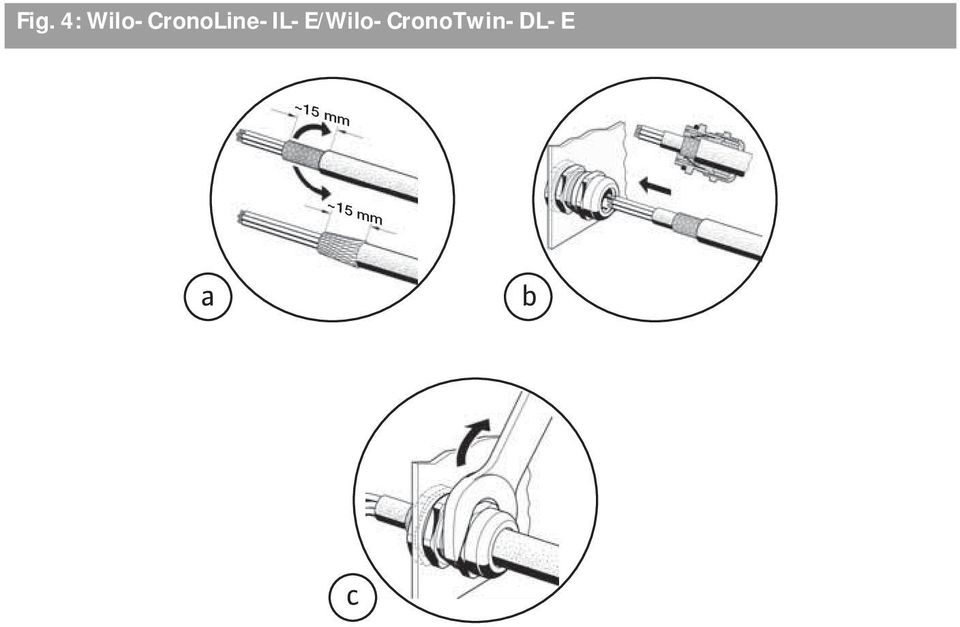 Fig. 4: Wilo- CronoLine- IL- E/Wilo- CronoTwin- DL- E

~15 mm

~15 mm

a

b

c