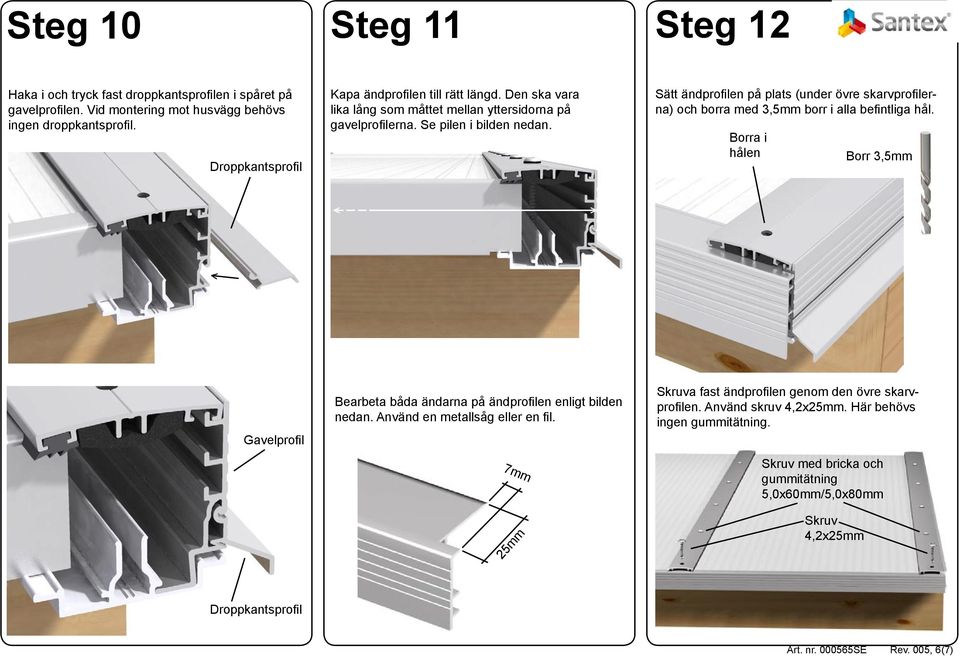 Steg 10

Haka i och tryck fast droppkantsprofilen i spåret på gavelprofilen. Vid montering mot husvägg behövs ingen droppkantsprofil.

Droppkantsprofil

Gavelprofil

Droppkantsprofil

Steg 11

Kapa ändprofilen till rätt längd. Den ska vara lika lång som måttet mellan yttersidorna på gavelprofilerna. Se pilen i bilden nedan.

Bearbeta båda ändarna på ändprofilen enligt bilden nedan. Använd en metallsåg eller en fil.

7mm

25mm

Steg 12

Santex

Sätt ändprofilen på plats (under övre skarvprofilerna) och borra med 3,5mm borr i alla befintliga hål.

Borra i hålen

Borr 3,5mm

Skruva fast ändprofilen genom den övre skarvprofilen. Använd skruv 4,2x25mm. Här behövs ingen gummitätning.

Skruv med bricka och gummitätning 5,0x60mm/5,0x80mm

Skruv 4,2x25mm

Art. nr. 000565SE Rev. 005, 6(7)