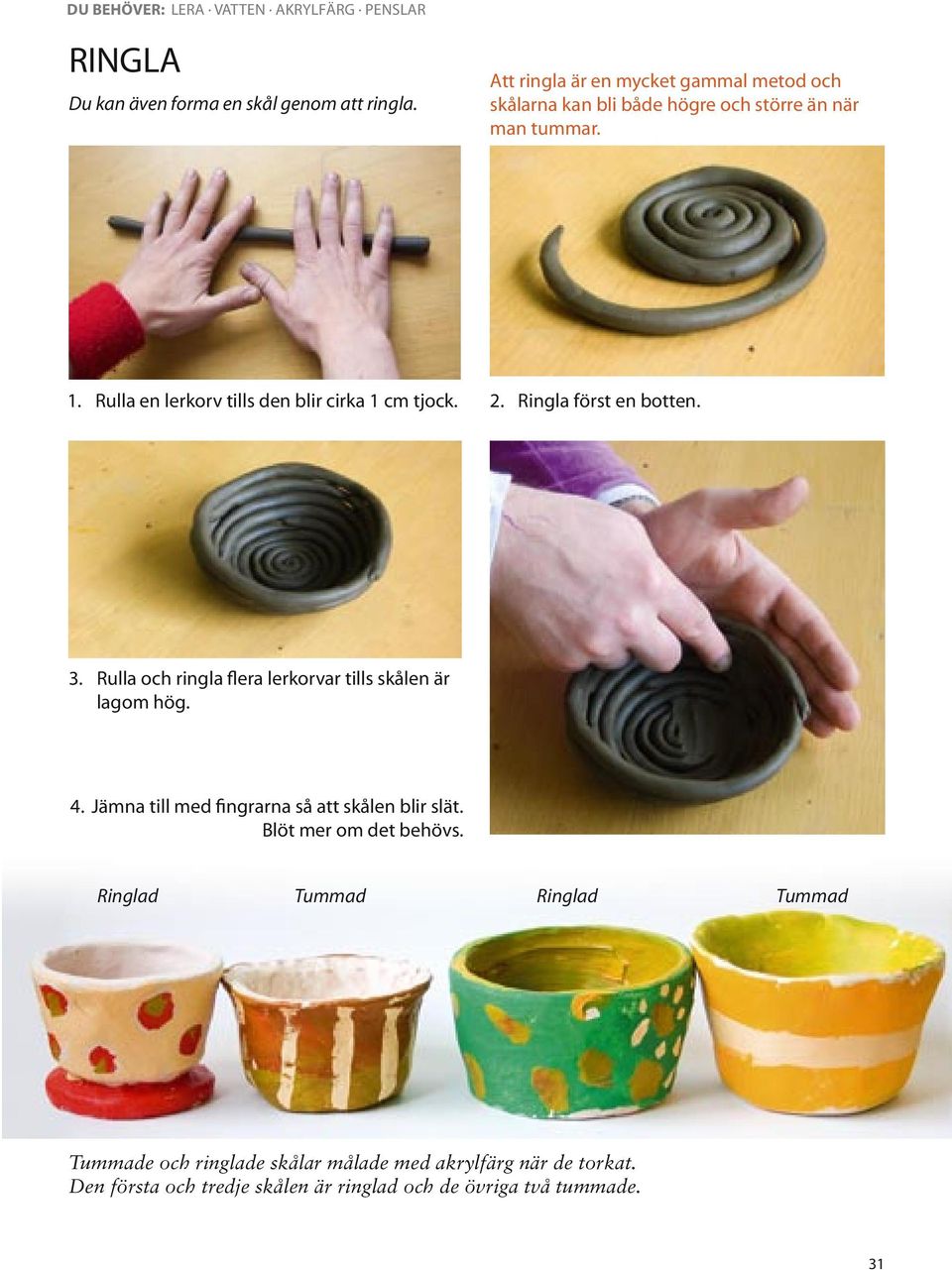 DU BEHÖVER: LERA · VATTEN · AKRYLFÄRG · PENSLAR

RINGLA

Du kan även forma en skål genom att ringla.

Att ringla är en mycket gammal metod och skålarna kan bli både högre och större än när man tummar.

1. Rulla en lerkorv tills den blir cirka 1 cm tjock.

2. Ringla först en botten.

3. Rulla och ringla flera lerkorvar tills skålen är lagom hög.

4. Jämna till med fingrarna så att skålen blir slät. Blöt mer om det behövs.

Ringlad

Tummad

Ringlad

Tummad

Tummade och ringlade skålar målade med akrylfärg när de torkat. Den första och tredje skålen är ringlad och de övriga två tummade.

31