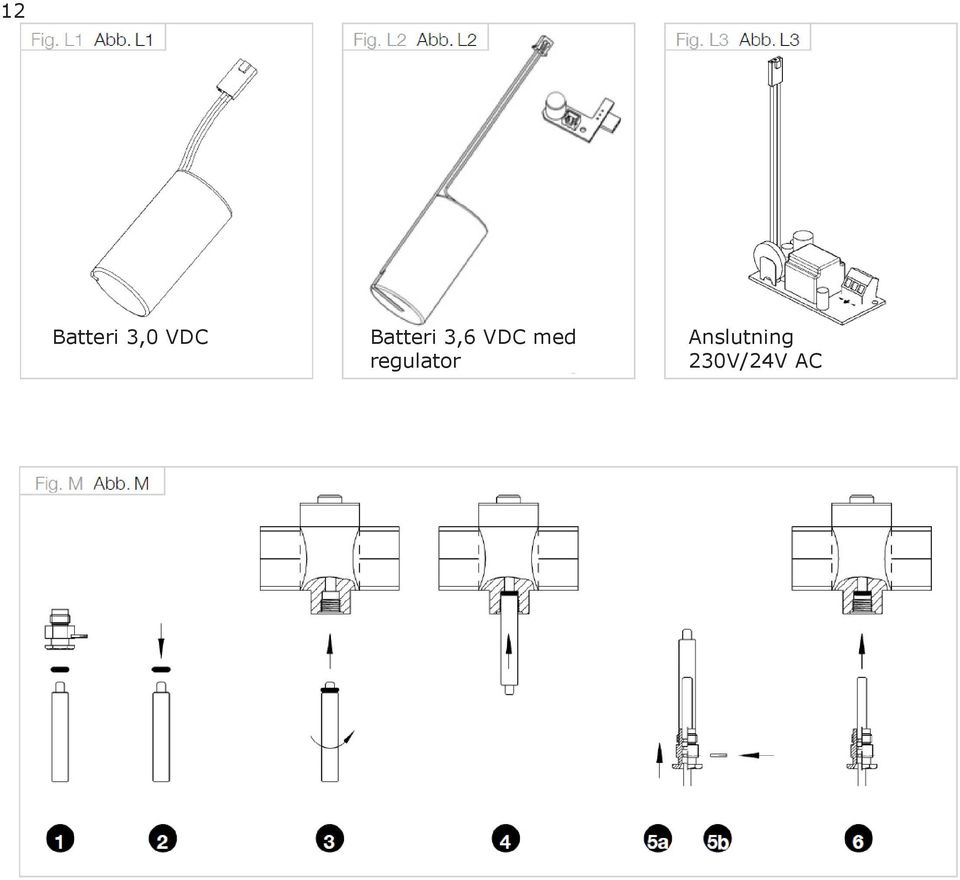 12

Fig. L1 Abb. L1

Batteri 3,0 VDC

Fig. L2 Abb. L2

Batteri 3,6 VDC med regulator

Fig. L3 Abb. L3

Anslutning 230V/24V AC

Fig. M Abb. M

1 2 3 4 5a 5b 6