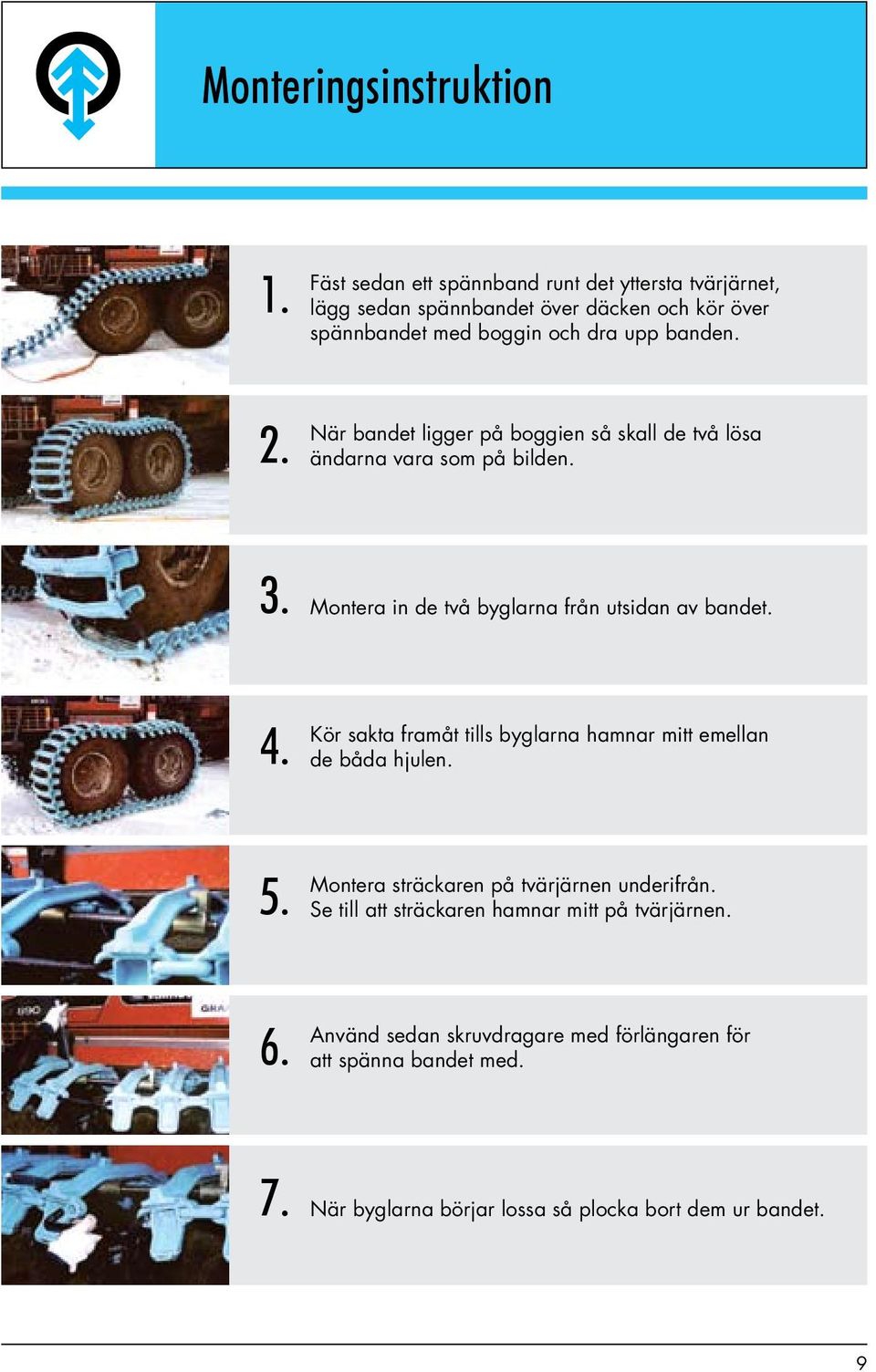 Monteringsinstruktion

1. Fäst sedan ett spännband runt det yttersta tvärjärnet, lägg sedan spännbandet över däcken och kör över spännbandet med boggin och dra upp banden.

2. När bandet ligger på boggien så skall de två lösa ändarna vara som på bilden.

3. Montera in de två byglarna från utsidan av bandet.

4. Kör sakta framåt tills byglarna hamnar mitt emellan de båda hjulen.

5. Montera sträckaren på tvärjärnen underifrån. Se till att sträckaren hamnar mitt på tvärjärnen.

6. Använd sedan skruvdragare med förlängaren för att spänna bandet med.

7. När byglarna börjar lossa så plocka bort dem ur bandet.

9