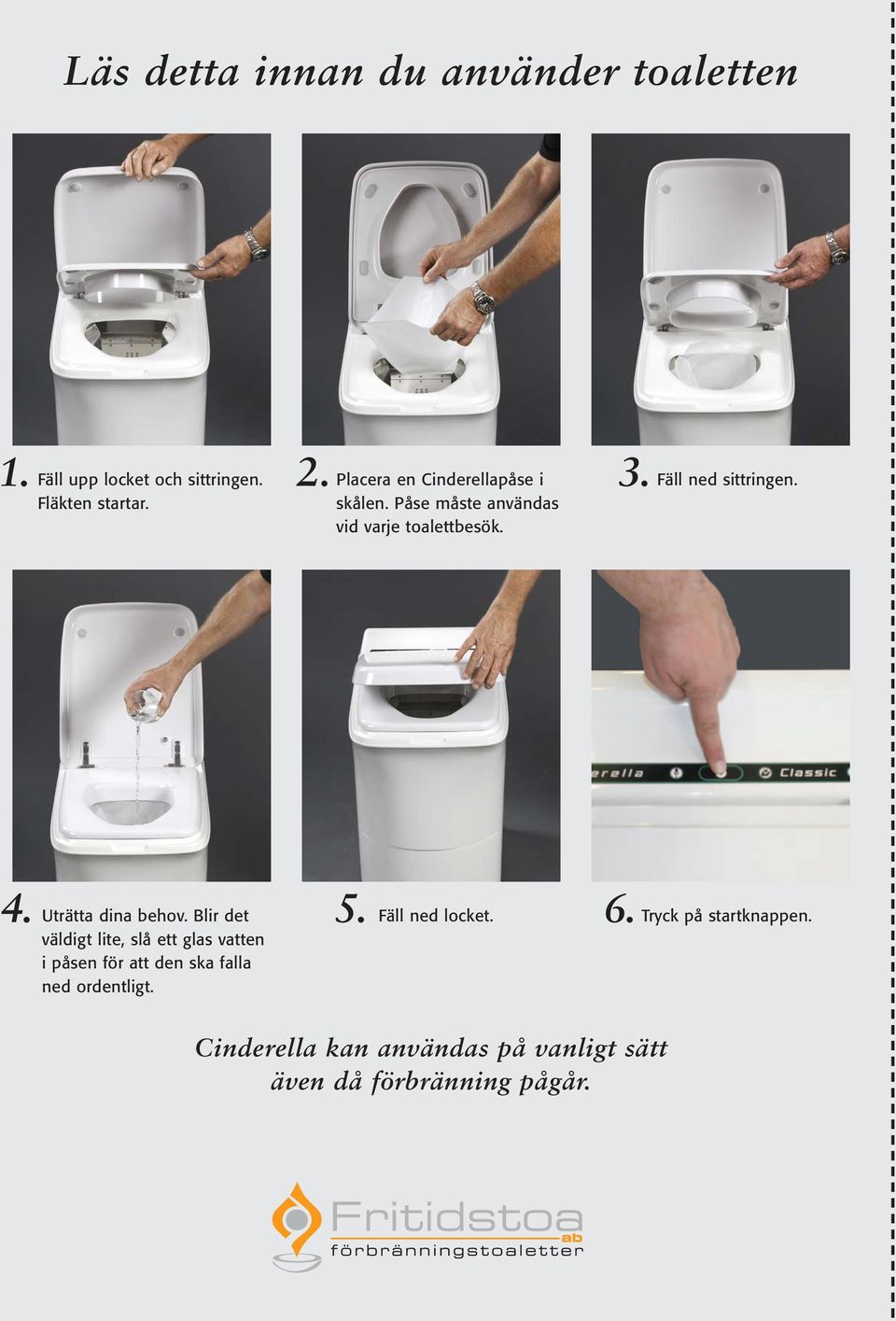 Läs detta innan du använder toaletten

1. Fäll upp locket och sittringen. Fläkten startar.

2. Placera en Cinderellapåse i skålen. Påse måste användas vid varje toalettbesök.

3. Fäll ned sittringen.

erella Classic

4. Uträtta dina behov. Blir det väldigt lite, slå ett glas vatten i påsen för att den ska falla ned ordentligt.

5. Fäll ned locket.

6. Tryck på startknappen.

Cinderella kan användas på vanligt sätt även då förbränning pågår.

Fritidstoa ab
förbränningstoaletter