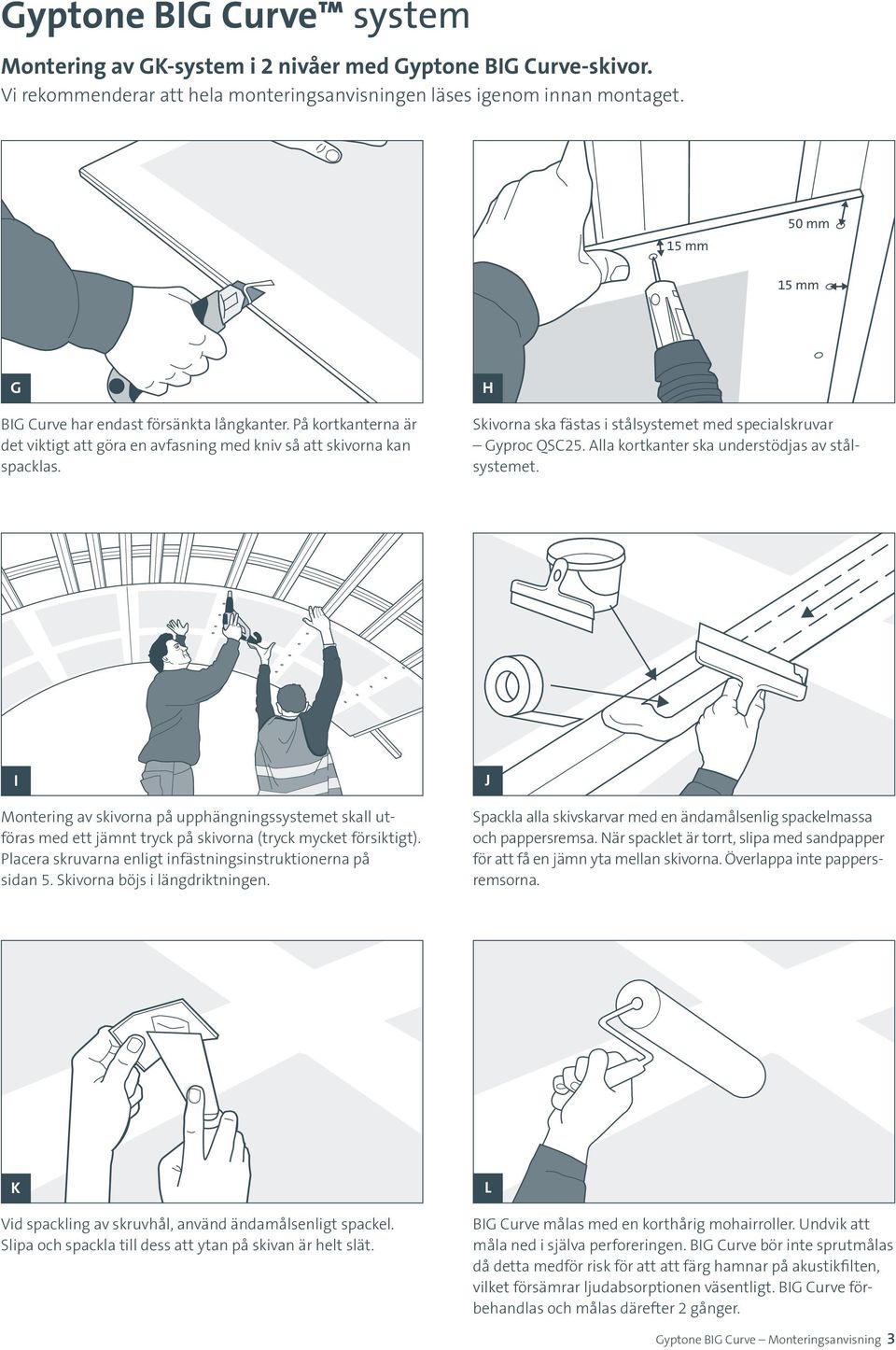 Gyptone BIG Curve™ system

Montering av GK-system i 2 nivåer med Gyptone BIG Curve-skivor.
Vi rekommenderar att hela monteringsanvisningen läses igenom innan montaget.

G

BIG Curve har endast försänkta långkanter. På kortkanterna är det viktigt att göra en avfasning med kniv så att skivorna kan spacklas.

15 mm
50 mm
15 mm

H

Skivorna ska fästas i stålsystemet med specialskruvar – Gyproc QSC25. Alla kortkanter ska understödjas av stålsystemet.

I

Montering av skivorna på upphängningssystemet skall utföras med ett jämnt tryck på skivorna (tryck mycket försiktigt). Placera skruvarna enligt infästningsinstruktionerna på sidan 5. Skivorna böjs i längdriktningen.

J

Spackla alla skivskarvar med en ändamålsenlig spackelmassa och pappersremsa. När spacklet är torrt, slipa med sandpapper för att få en jämn yta mellan skivorna. Överlappa inte pappersremsorna.

K

Vid spackling av skruvhål, använd ändamålsenligt spackel. Slipa och spackla till dess att ytan på skivan är helt slät.

L

BIG Curve målas med en korthårig mohairroller. Undvik att måla ned i själva perforeringen. BIG Curve bör inte sprutmålas då detta medför risk för att att färg hamnar på akustikfilten, vilket försämrar ljudabsorptionen väsentligt. BIG Curve förbehandlas och målas därefter 2 gånger.

Gyptone BIG Curve – Monteringsanvisning 3