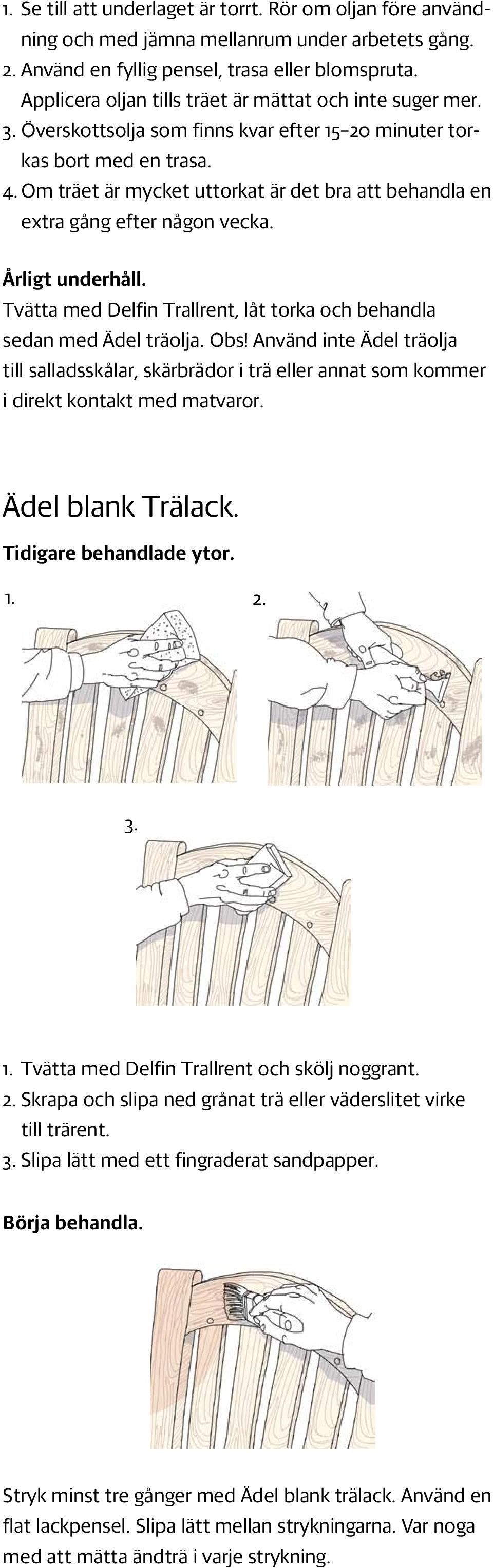 1. Se till att underlaget är torrt. Rör om oljan före användning och med jämna mellanrum under arbetets gång.
2. Använd en fyllig pensel, trasa eller blomspruta. Applicera oljan tills träet är mättat och inte suger mer.
3. Överskottsolja som finns kvar efter 15–20 minuter torkas bort med en trasa.
4. Om träet är mycket uttorkat är det bra att behandla en extra gång efter någon vecka.

Årligt underhåll.
Tvätta med Delfin Trallrent, låt torka och behandla sedan med Ädel träolja. Obs! Använd inte Ädel träolja till salladsskålar, skärbrädor i trä eller annat som kommer i direkt kontakt med matvaror.

Ädel blank Trälack.
Tidigare behandlade ytor.

1.

2.

3.

1. Tvätta med Delfin Trallrent och skölj noggrant.
2. Skrapa och slipa ned grånat trä eller väderslitet virke till trärent.
3. Slipa lätt med ett fingraderat sandpapper.

Börja behandla.

Stryk minst tre gånger med Ädel blank trälack. Använd en flat lackpensel. Slipa lätt mellan strykningarna. Var noga med att mätta ändträ i varje strykning.