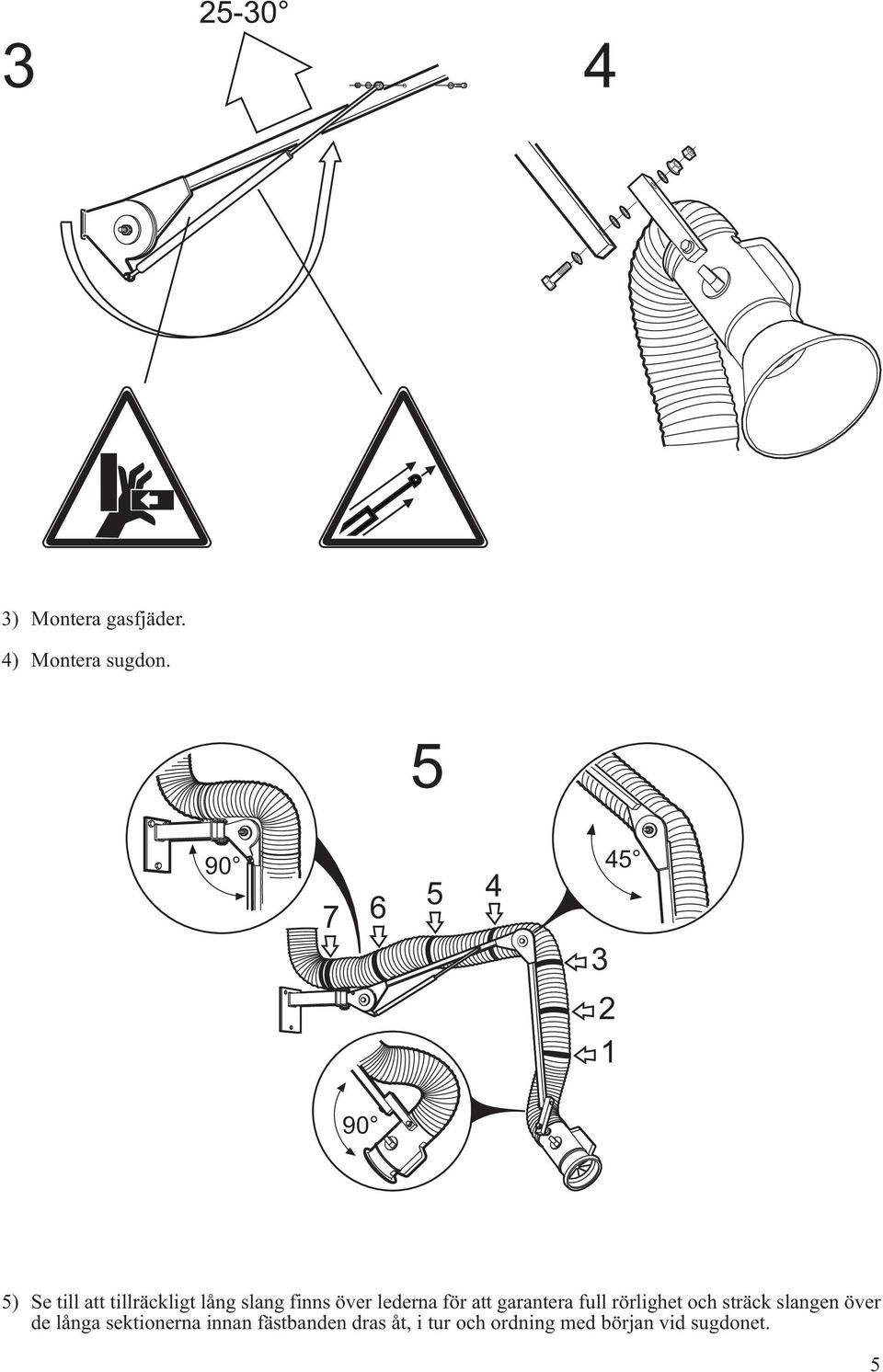 3

25-30°

4

3) Montera gasfjäder.
4) Montera sugdon.

5

90°

45°

7
6
5
4
3
2
1

90°

5) Se till att tillräckligt lång slang finns över lederna för att garantera full rörlighet och sträck slangen över de långa sektionerna innan fästbanden dras åt, i tur och ordning med början vid sugdonet.

5