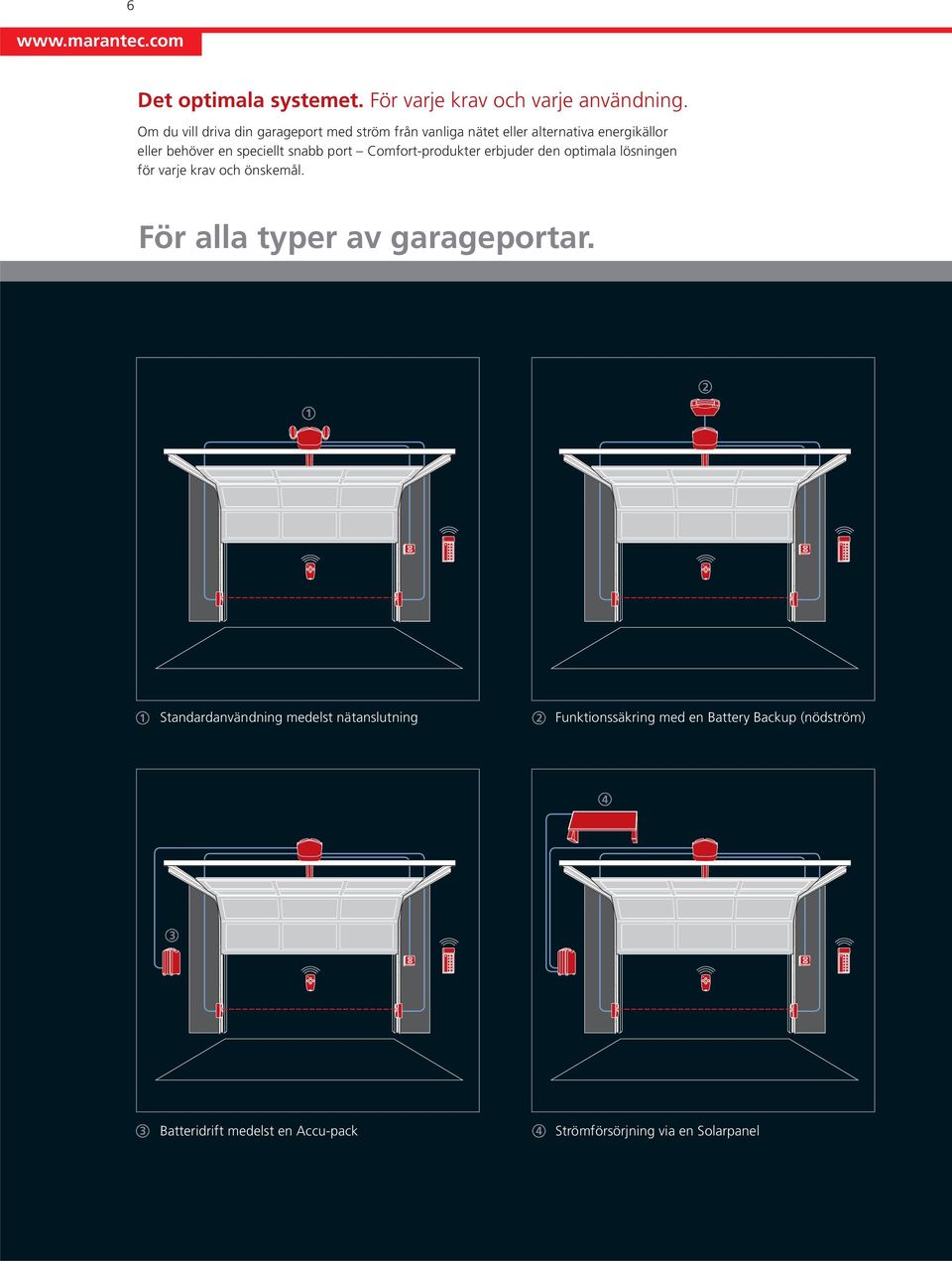 6

www.marantec.com

Det optimala systemet. För varje krav och varje användning.

Om du vill driva din garageport med ström från vanliga nätet eller alternativa energikällor eller behöver en speciellt snabb port – Comfort-produkter erbjuder den optimala lösningen för varje krav och önskemål.

För alla typer av garageportar.

①

②

① Standardanvändning medelst nätanslutning

② Funktionssäkring med en Battery Backup (nödström)

③

④

③ Batteridrift medelst en Accu-pack

④ Strömförsörjning via en Solarpanel