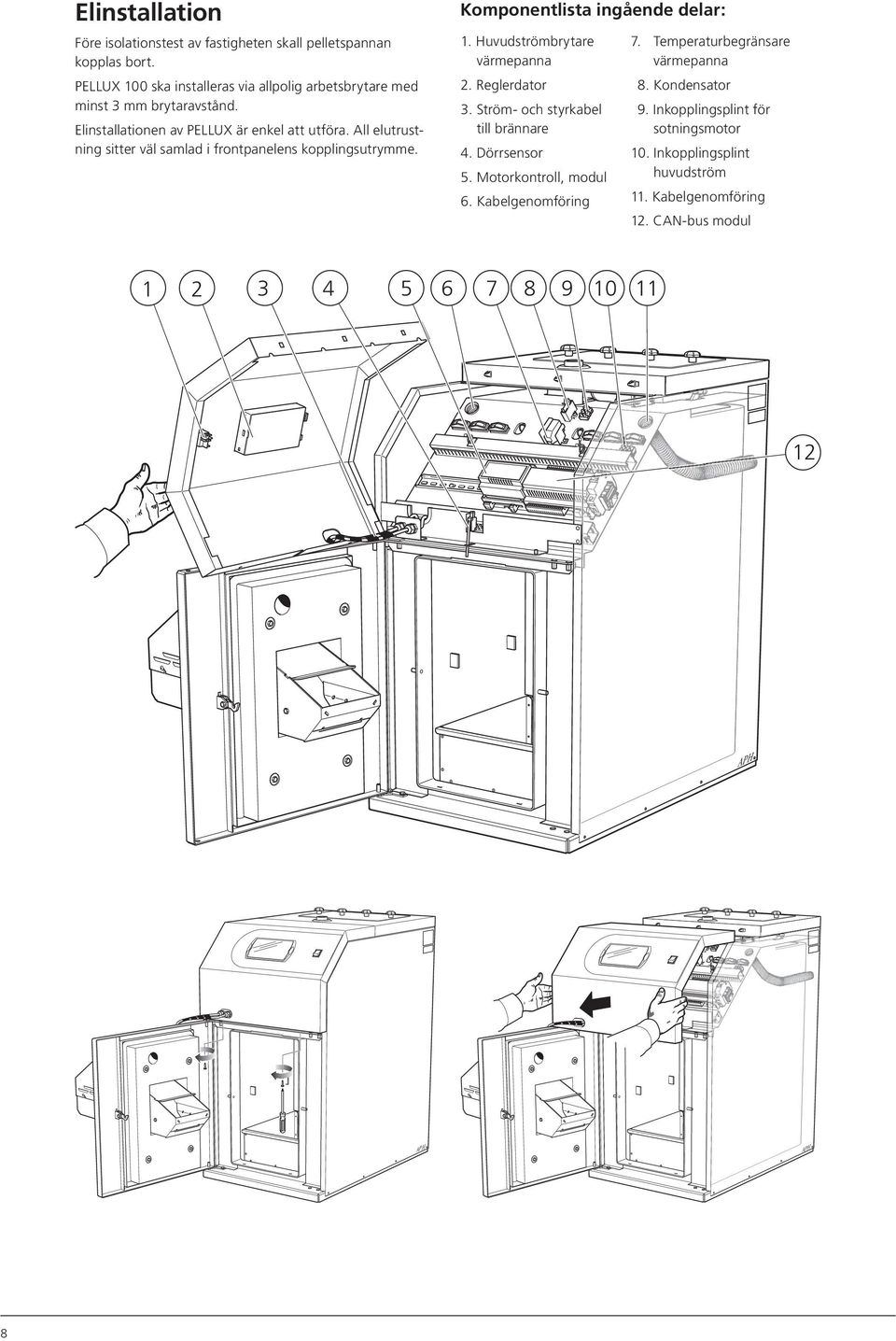 Elinstallation

Före isolationstest av fastigheten skall pelletspannan kopplas bort.

PELLUX 100 ska installeras via allpolig arbetsbrytare med minst 3 mm brytaravstånd.

Elinstallationen av PELLUX är enkel att utföra. All elutrustning sitter väl samlad i frontpanelens kopplingsutrymme.

Komponentlista ingående delar:

1. Huvudströmbrytare värmepanna
2. Reglerdator
3. Ström- och styrkabel till brännare
4. Dörrsensor
5. Motorkontroll, modul
6. Kabelgenomföring
7. Temperaturbegränsare värmepanna
8. Kondensator
9. Inkopplingsplint för sotningsmotor
10. Inkopplingsplint huvudström
11. Kabelgenomföring
12. CAN-bus modul

1 2 3 4 5 6 7 8 9 10 11

12

APH

APH

APH

8