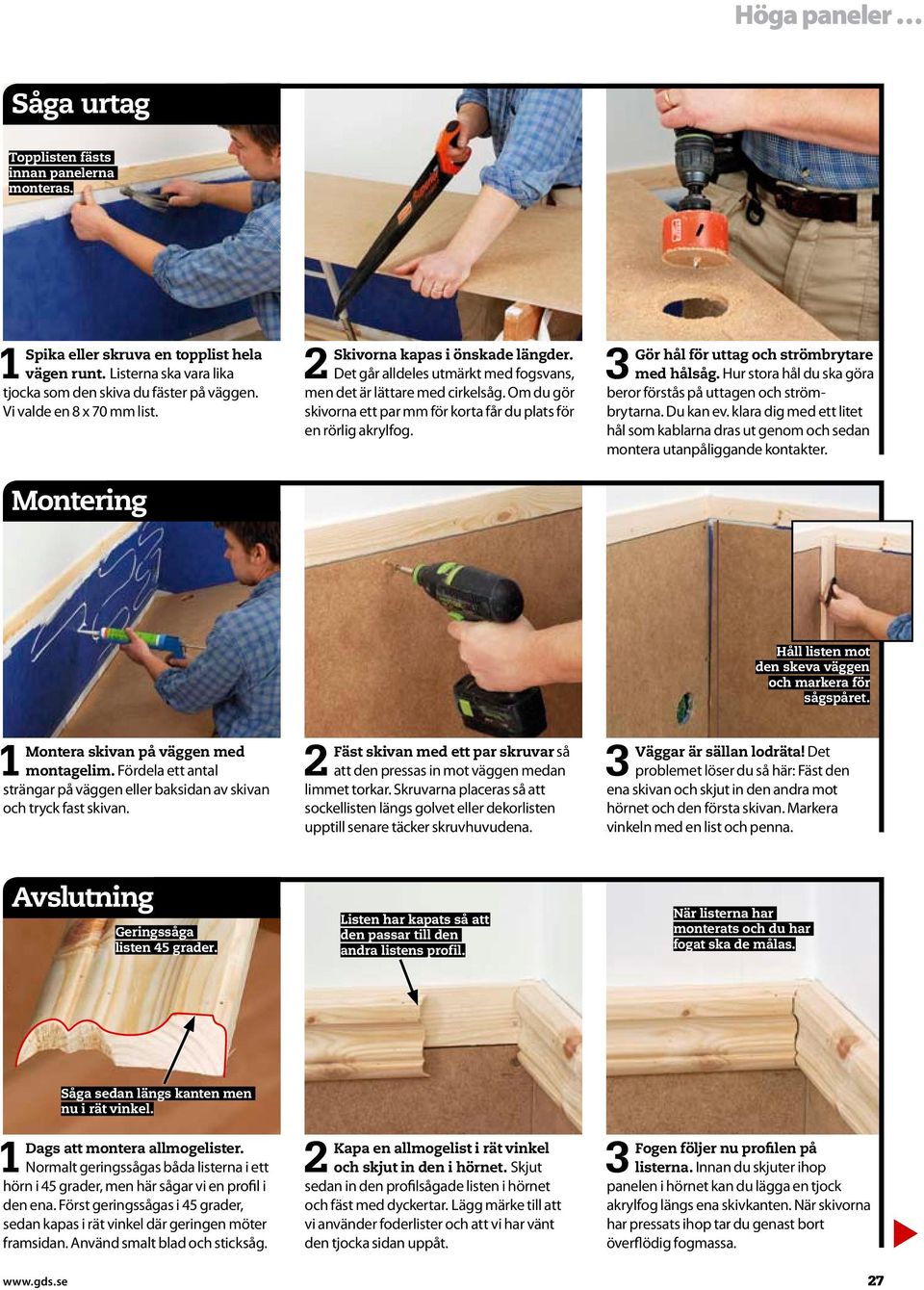 Höga paneler …

Såga urtag

Topplisten fästs innan panelerna monteras.

1 Spika eller skruva en topplist hela vägen runt. Listerna ska vara lika tjocka som den skiva du fäster på väggen. Vi valde en 8 x 70 mm list.

2 Skivorna kapas i önskade längder. Det går alldeles utmärkt med fogsvans, men det är lättare med cirkelsåg. Om du gör skivorna ett par mm för korta får du plats för en rörlig akrylfog.

3 Gör hål för uttag och strömbrytare med hålsåg. Hur stora hål du ska göra beror förstås på uttagen och strömbrytarna. Du kan ev. klara dig med ett litet hål som kablarna dras ut genom och sedan montera utanpåliggande kontakter.

Montering

Håll listen mot den skeva väggen och markera för sågspåret.

1 Montera skivan på väggen med montagelim. Fördela ett antal strängar på väggen eller baksidan av skivan och tryck fast skivan.

2 Fäst skivan med ett par skruvar så att den pressas in mot väggen medan limmet torkar. Skruvarna placeras så att sockellisten längs golvet eller dekorlisten upptill senare täcker skruvhuvudena.

3 Väggar är sällan lodräta! Det problemet löser du så här: Fäst den ena skivan och skjut in den andra mot hörnet och den första skivan. Markera vinkeln med en list och penna.

Avslutning

Geringssåga listen 45 grader.

Såga sedan längs kanten men nu i rät vinkel.

Listen har kapats så att den passar till den andra listens profil.

När listerna har monterats och du har fogat ska de målas.

1 Dags att montera allmogelister. Normalt geringssågas båda listerna i ett hörn i 45 grader, men här sågar vi en profil i den ena. Först geringssågas i 45 grader, sedan kapas i rät vinkel där geringen möter framsidan. Använd smalt blad och sticksåg.

2 Kapa en allmogelist i rät vinkel och skjut in den i hörnet. Skjut sedan in den profilsågade listen i hörnet och fäst med dyckertar. Lägg märke till att vi använder foderlister och att vi har vänt den tjocka sidan uppåt.

3 Fogen följer nu profilen på listerna. Innan du skjuter ihop panelen i hörnet kan du lägga en tjock akrylfog längs ena skivkanten. När skivorna har pressats ihop tar du genast bort överflödig fogmassa.

www.gds.se

27