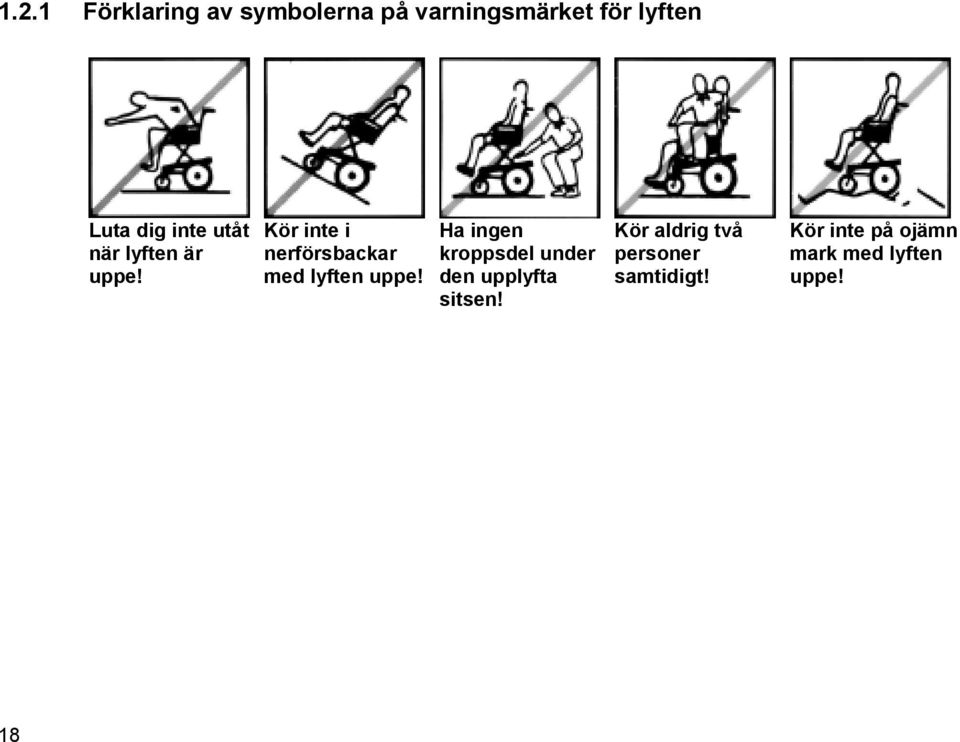 1.2.1 Förklaring av symbolerna på varningsmärket för lyften

Luta dig inte utåt när lyften är uppe!

Kör inte i nerförsbackar med lyften uppe!

Ha ingen kroppsdel under den upplyfta sitsen!

Kör aldrig två personer samtidigt!

Kör inte på ojämn mark med lyften uppe!

18