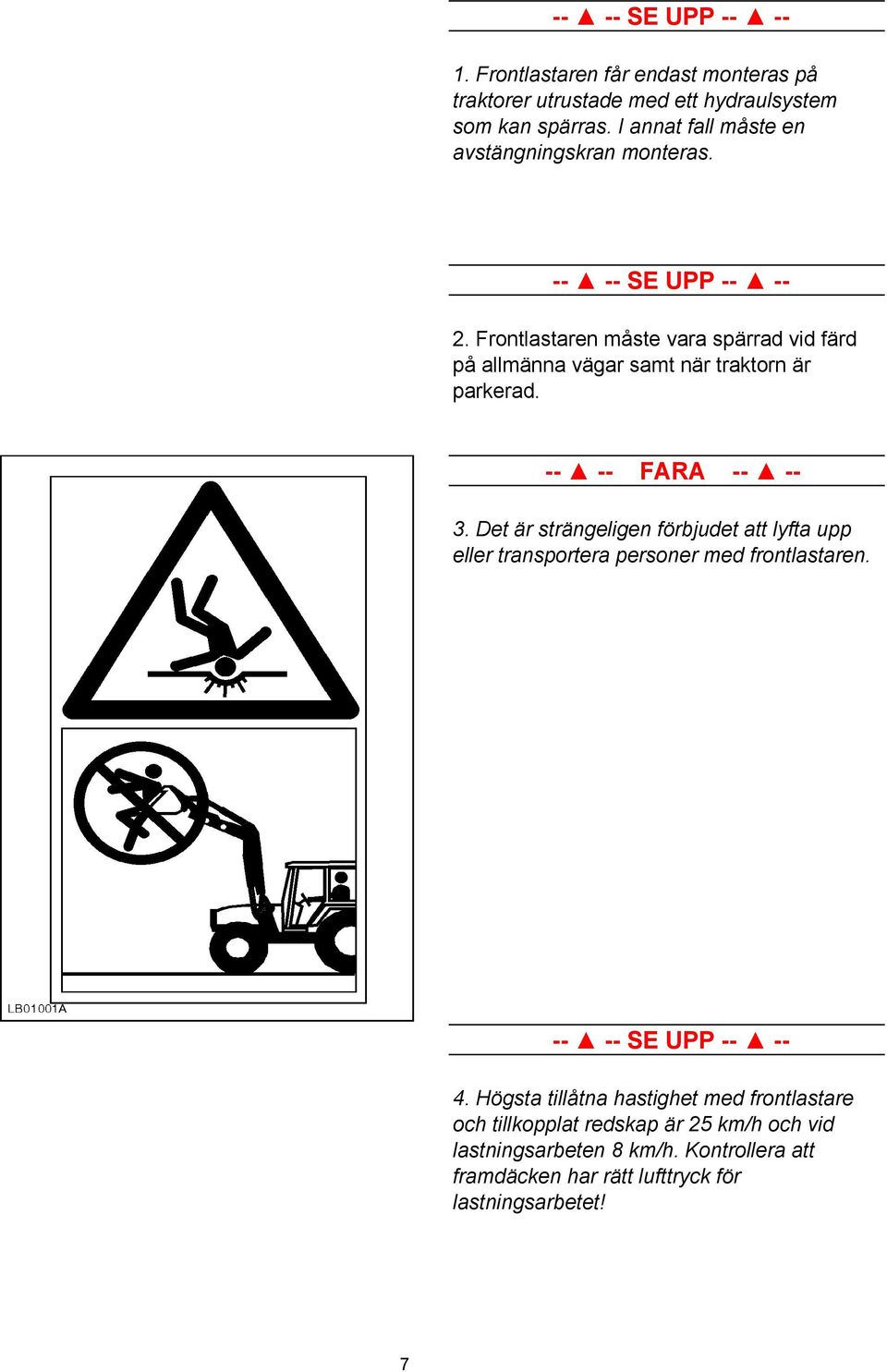 -- ▲ -- SE UPP -- ▲ --

1. Frontlastaren får endast monteras på traktorer utrustade med ett hydraulsystem som kan spärras. I annat fall måste en avstängningskran monteras.

-- ▲ -- SE UPP -- ▲ --

2. Frontlastaren måste vara spärrad vid färd på allmänna vägar samt när traktorn är parkerad.

-- ▲ -- FARA -- ▲ --

3. Det är strängeligen förbjudet att lyfta upp eller transportera personer med frontlastaren.

LB01001A

-- ▲ -- SE UPP -- ▲ --

4. Högsta tillåtna hastighet med frontlastare och tillkopplat redskap är 25 km/h och vid lastningsarbeten 8 km/h. Kontrollera att framdäcken har rätt lufttryck för lastningsarbetet!

7