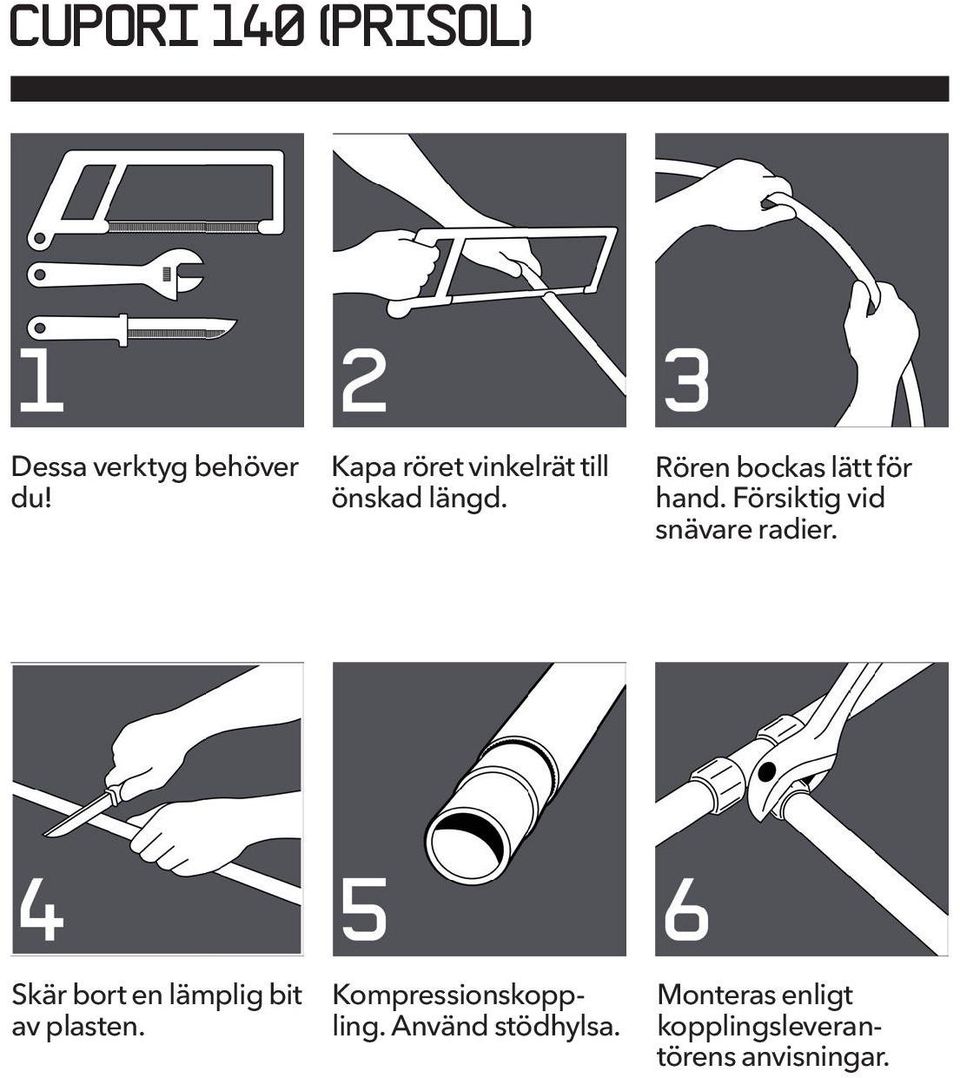 CUPORI 140 (PRISOL)

1

Dessa verktyg behöver du!

2

Kapa röret vinkelrät till önskad längd.

3

Rören bockas lätt för hand. Försiktig vid snävare radier.

4

Skär bort en lämplig bit av plasten.

5

Kompressionskoppling. Använd stödhylsa.

6

Monteras enligt kopplingsleverantörens anvisningar.